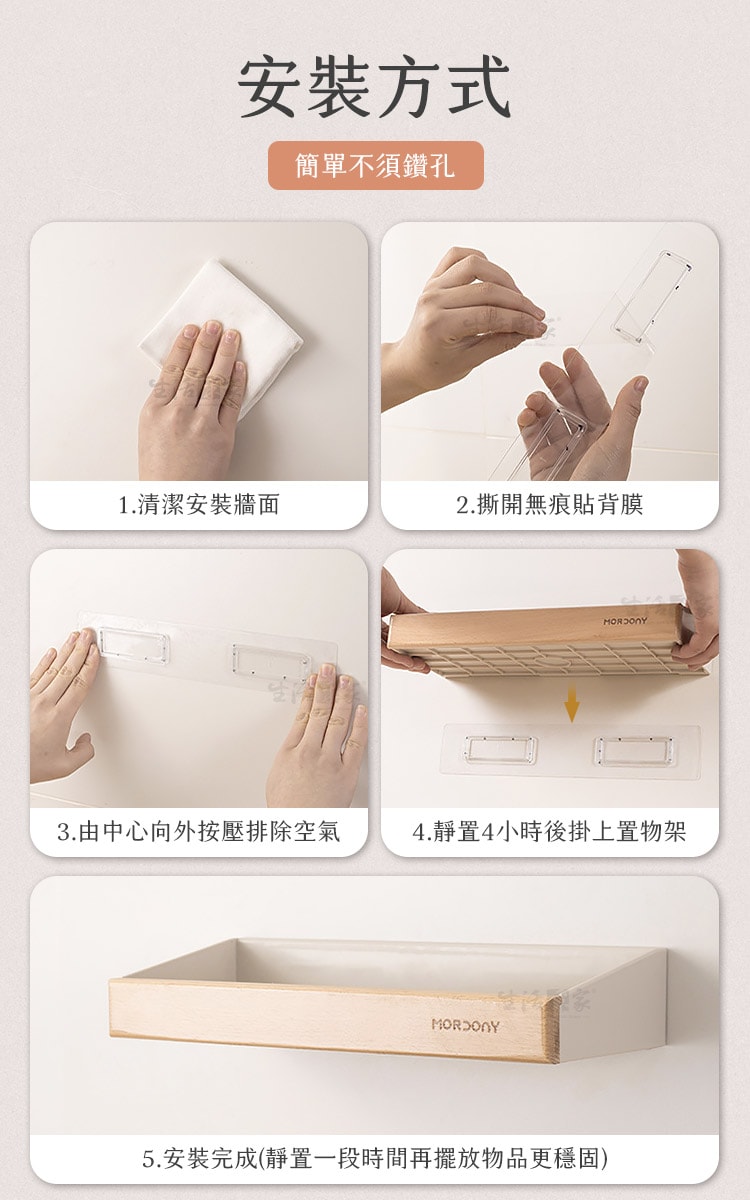 安裝方式

簡單不須鑽孔

1.清潔安裝牆面

2.撕開無痕貼背膜

3.由中心向外按壓排除空氣

MORDONY

4.靜置4小時後掛上置物架

MORDONY

5.安裝完成(靜置一段時間再擺放物品更穩固)