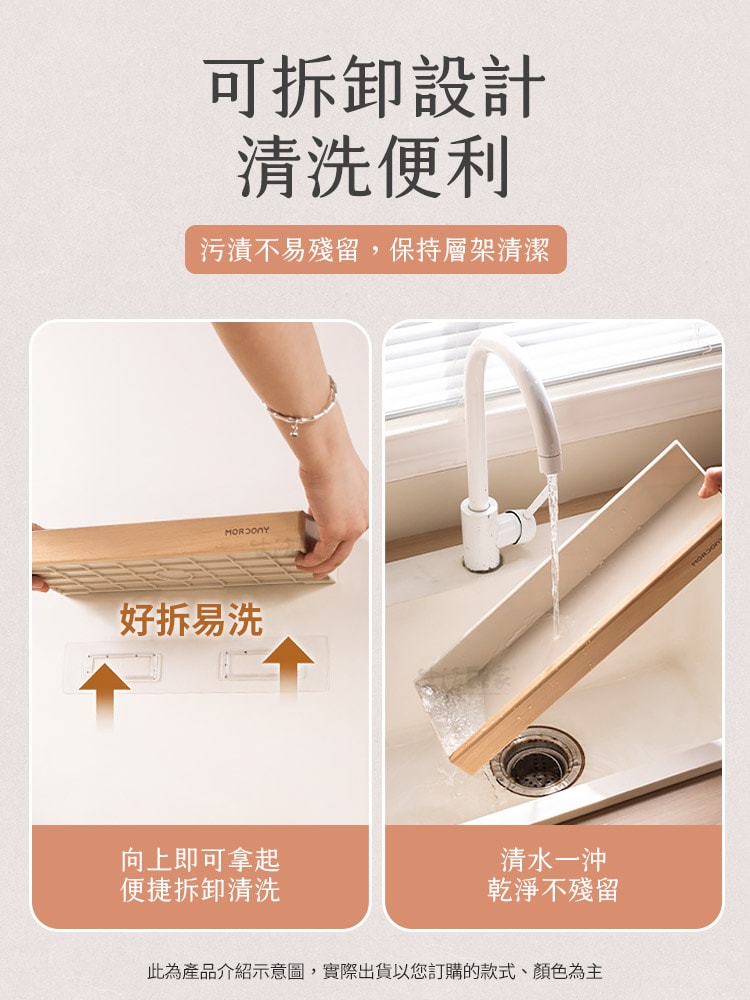 可拆卸設計
清洗便利

污漬不易殘留，保持層架清潔

MORDONY

好拆易洗

向上即可拿起
便捷拆卸清洗

MORDONY

清水一沖
乾淨不殘留

此為產品介紹示意圖，實際出貨以您訂購的款式、顏色為主