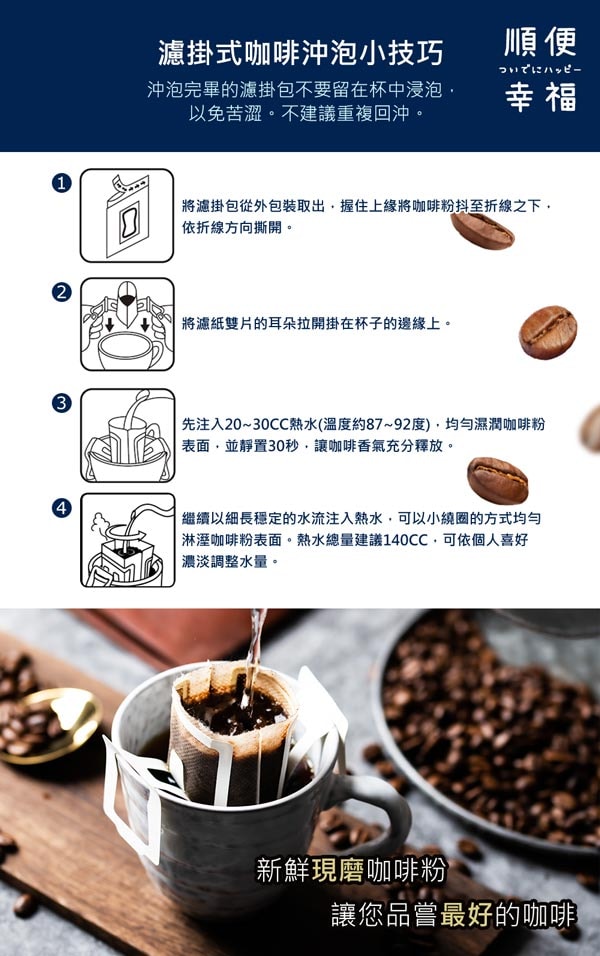 濾掛式咖啡沖泡小技巧

沖泡完畢的濾掛包不要留在杯中浸泡，以免苦澀。不建議重複回沖。

順便
ついでにハッピー
幸福

1
將濾掛包從外包裝取出，握住上緣將咖啡粉抖至折線之下，依折線方向撕開。

2
將濾紙雙片的耳朵拉開掛在杯子的邊緣上。

3
先注入20~30CC熱水(溫度約87~92度)，均勻濕潤咖啡粉表面，並靜置30秒，讓咖啡香氣充分釋放。

4
繼續以細長穩定的水流注入熱水，可以小繞圈的方式均勻淋溼咖啡粉表面。熱水總量建議140CC，可依個人喜好濃淡調整水量。

新鮮現磨咖啡粉
讓您品嘗最好的咖啡