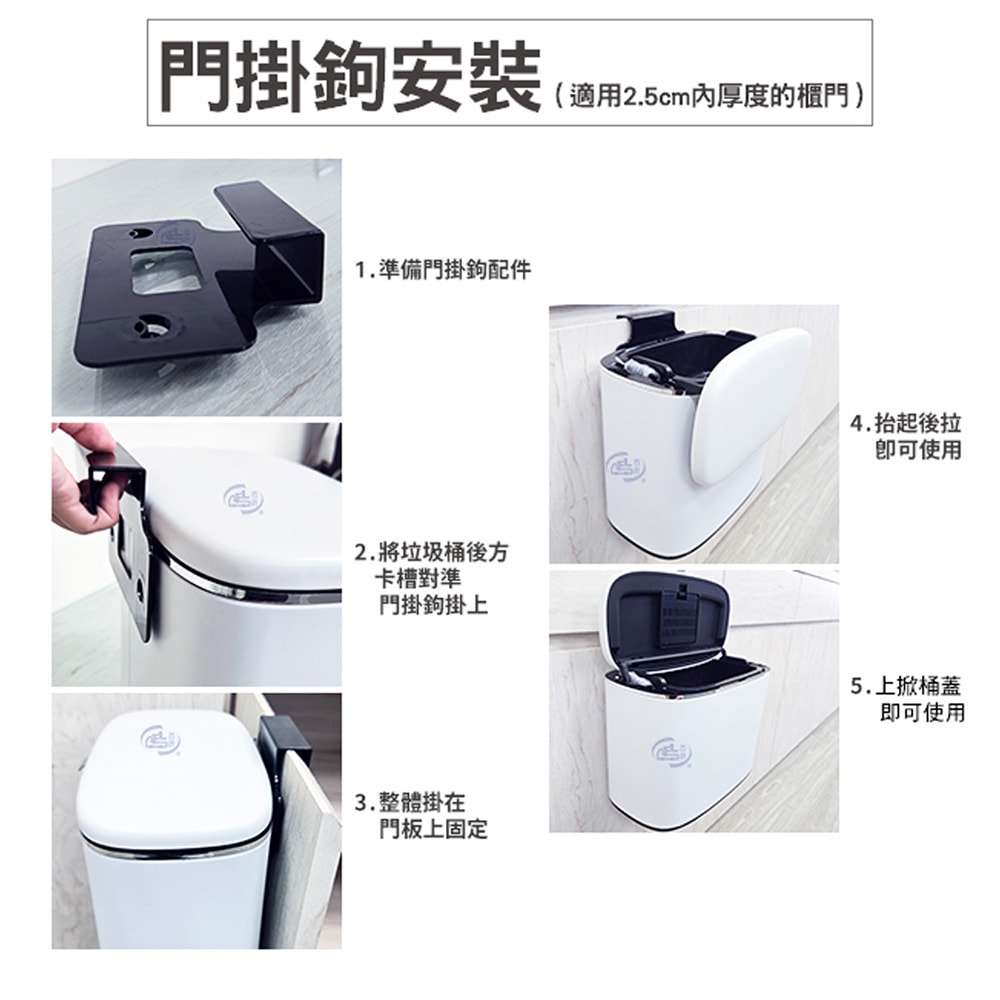 門掛鉤安裝（適用2.5cm內厚度的櫃門）

1.準備門掛鉤配件

2.將垃圾桶後方卡槽對準門掛鉤掛上

3.整體掛在門板上固定

4.抬起後拉即可使用

5.上掀桶蓋即可使用