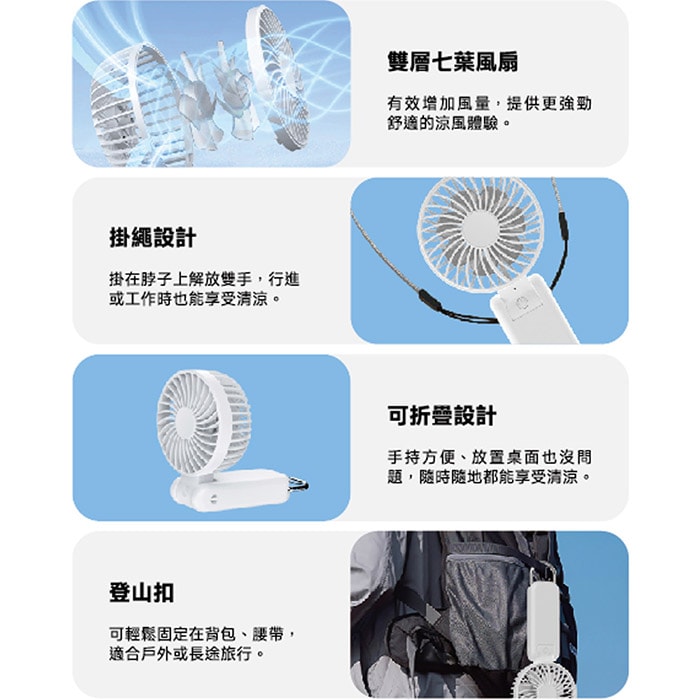 雙層七葉風扇

有效增加風量，提供更強勁舒適的涼風體驗。

掛繩設計

掛在脖子上解放雙手，行進或工作時也能享受清涼。

可折疊設計

手持方便、放置桌面也沒問題，隨時隨地都能享受清涼。

登山扣

可輕鬆固定在背包、腰帶，適合戶外或長途旅行。