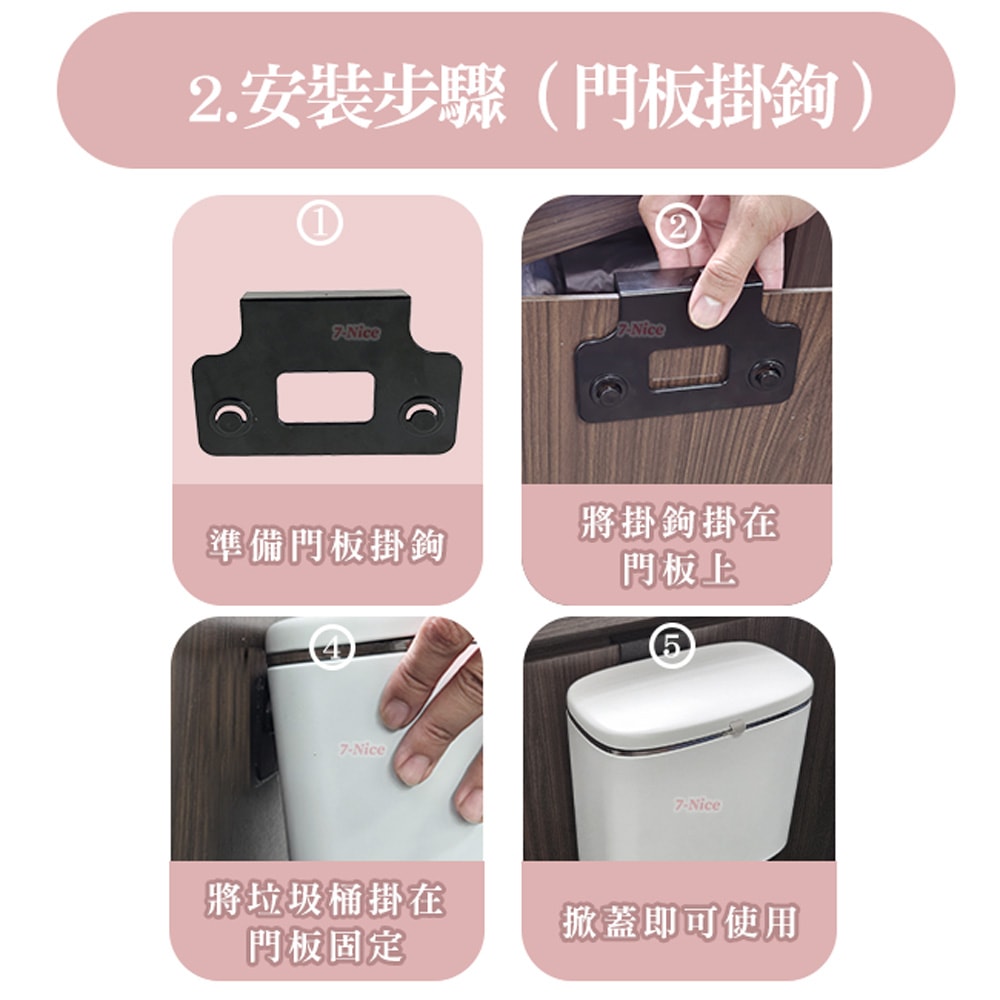 2.安裝步驟（門板掛鉤）

①
7-Nice
準備門板掛鉤

②
7-Nice
將掛鉤掛在門板上

④
7-Nice
將垃圾桶掛在門板固定

⑤
7-Nice
掀蓋即可使用