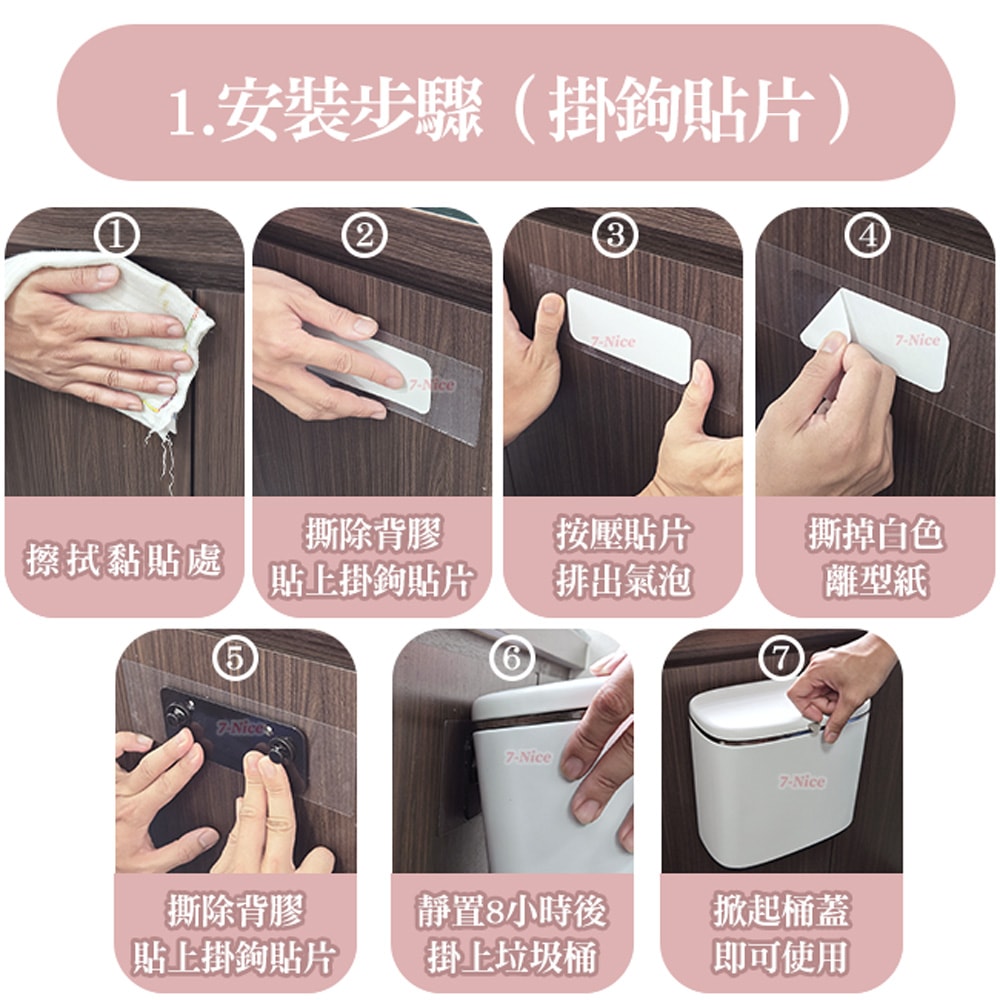 1.安裝步驟（掛鉤貼片）

①
擦拭黏貼處

②
7-Nice
撕除背膠
貼上掛鉤貼片

③
7-Nice
按壓貼片
排出氣泡

④
7-Nice
撕掉白色
離型紙

⑤
7-Nice
撕除背膠
貼上掛鉤貼片

⑥
7-Nice
靜置8小時後
掛上垃圾桶

⑦
7-Nice
掀起桶蓋
即可使用