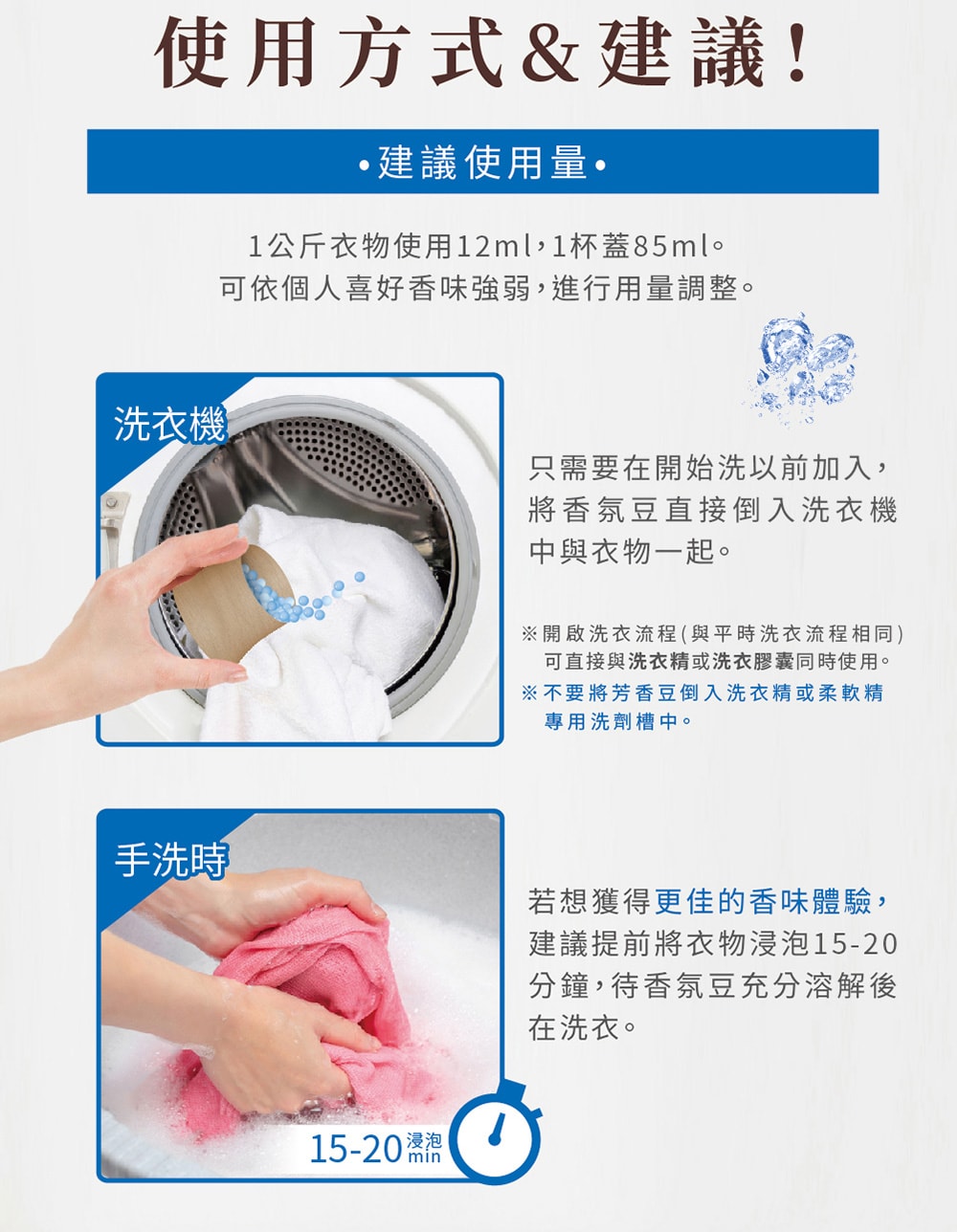 使用方式&建議!

•建議使用量•

1公斤衣物使用12ml,1杯蓋85ml。
可依個人喜好香味強弱,進行用量調整。

洗衣機

只需要在開始洗以前加入,將香氛豆直接倒入洗衣機中與衣物一起。

※開啟洗衣流程(與平時洗衣流程相同)可直接與洗衣精或洗衣膠囊同時使用。
※不要將芳香豆倒入洗衣精或柔軟精專用洗劑槽中。

手洗時

若想獲得更佳的香味體驗,建議提前將衣物浸泡15-20分鐘,待香氛豆充分溶解後在洗衣。

15-20 浸泡 min