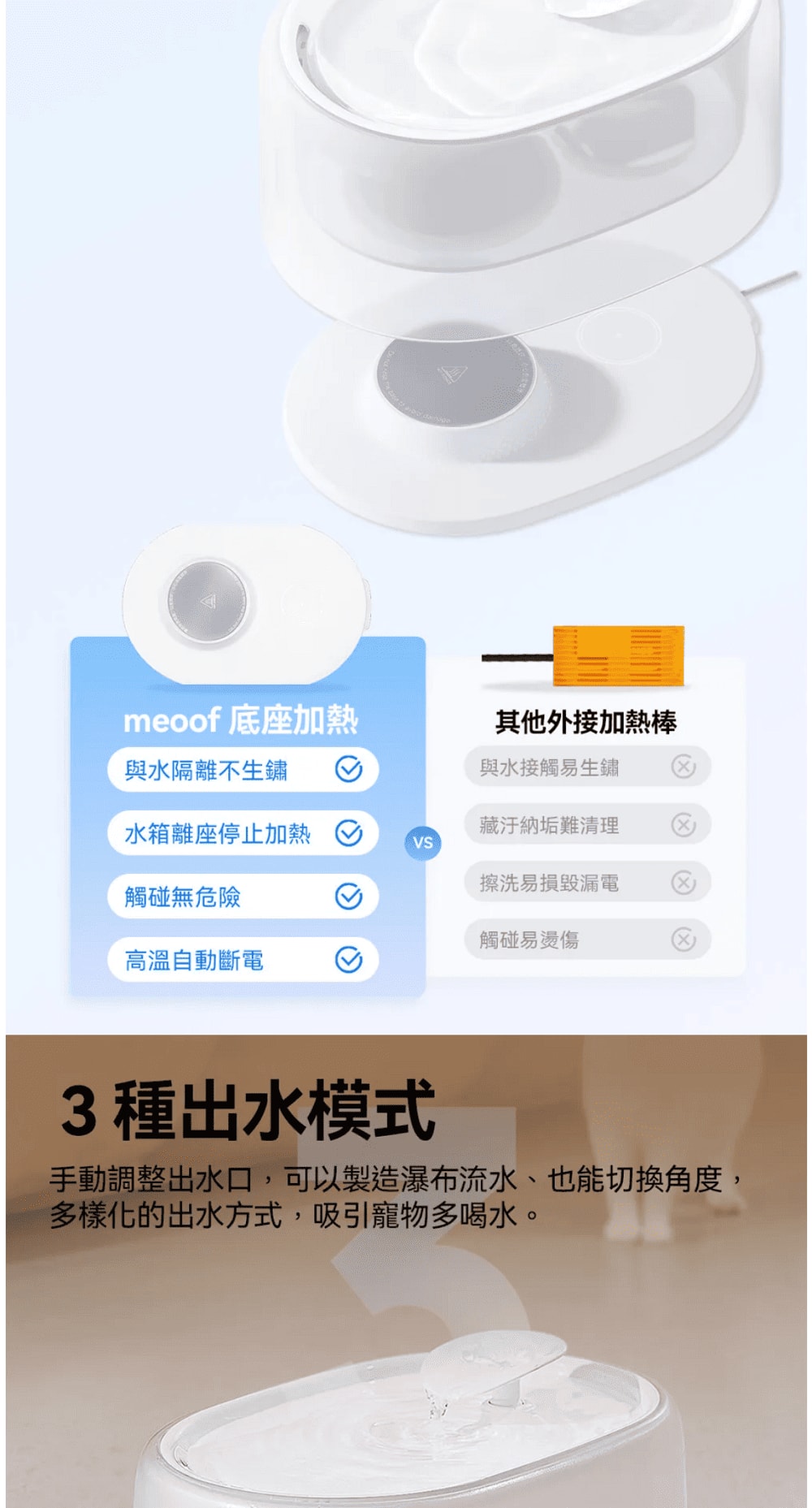 meoof 底座加熱

與水隔離不生鏽

水箱離座停止加熱

觸碰無危險

高溫自動斷電

VS

其他外接加熱棒

與水接觸易生鏽

藏汙納垢難清理

擦洗易損毀漏電

觸碰易燙傷

3 種出水模式

手動調整出水口，可以製造瀑布流水、也能切換角度，多樣化的出水方式，吸引寵物多喝水。