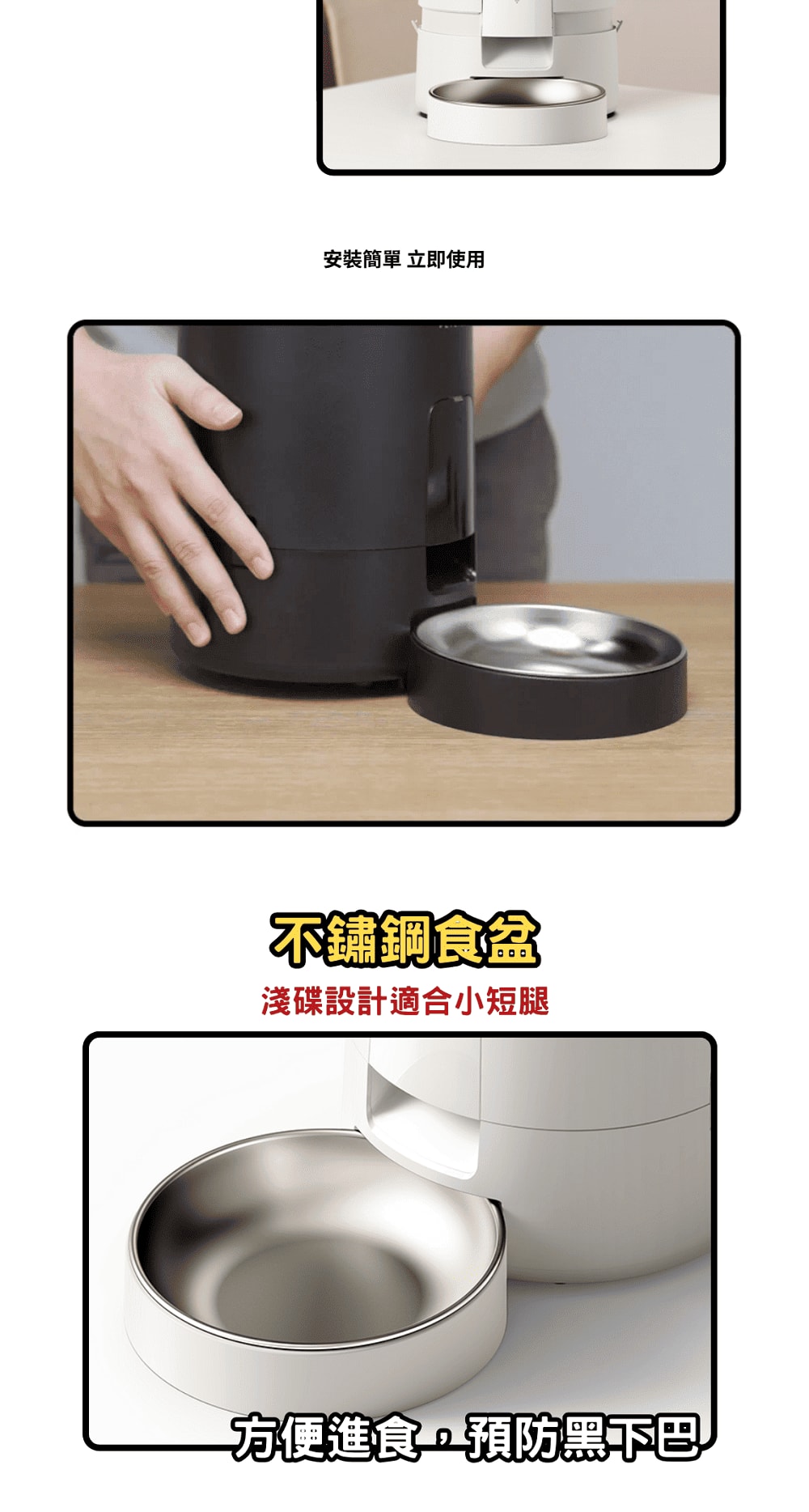 安裝簡單 立即使用

不鏽鋼食盆

淺碟設計適合小短腿

方便進食，預防黑下巴