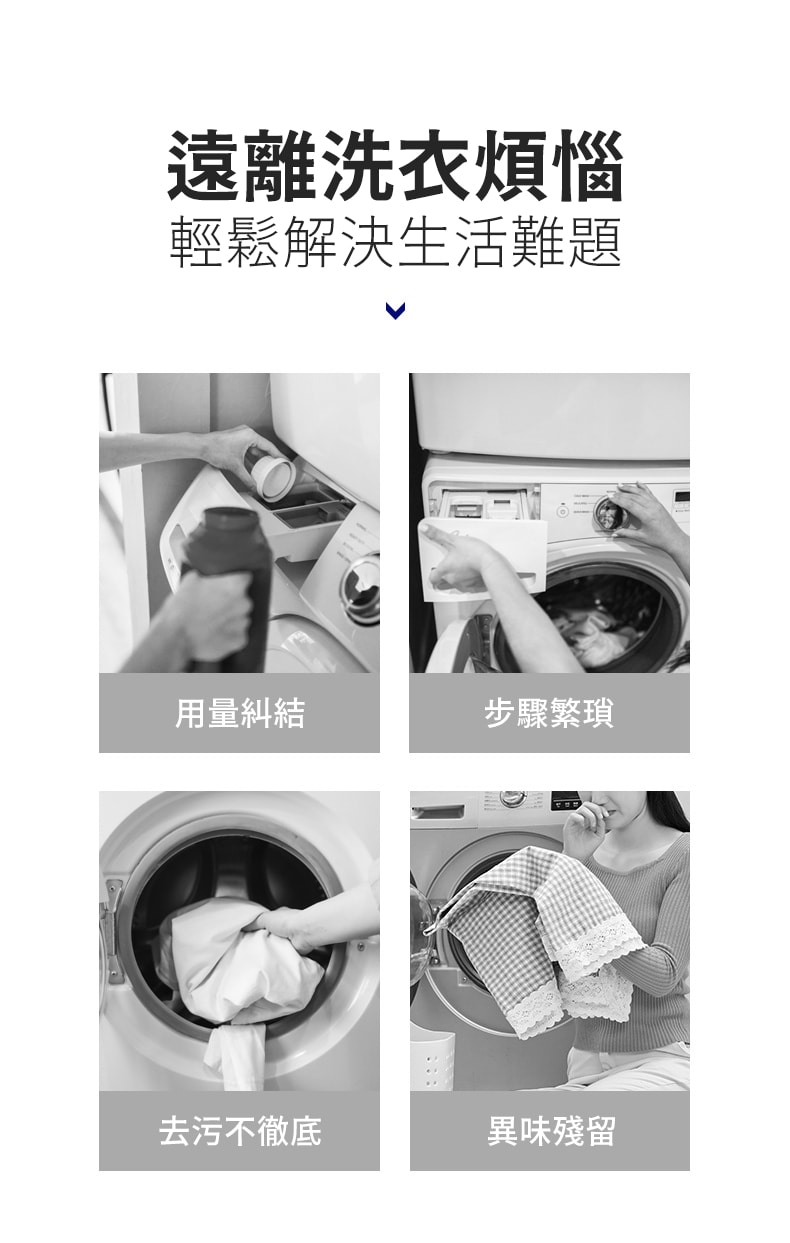 遠離洗衣煩惱
輕鬆解決生活難題

用量糾結

步驟繁瑣

去污不徹底

異味殘留