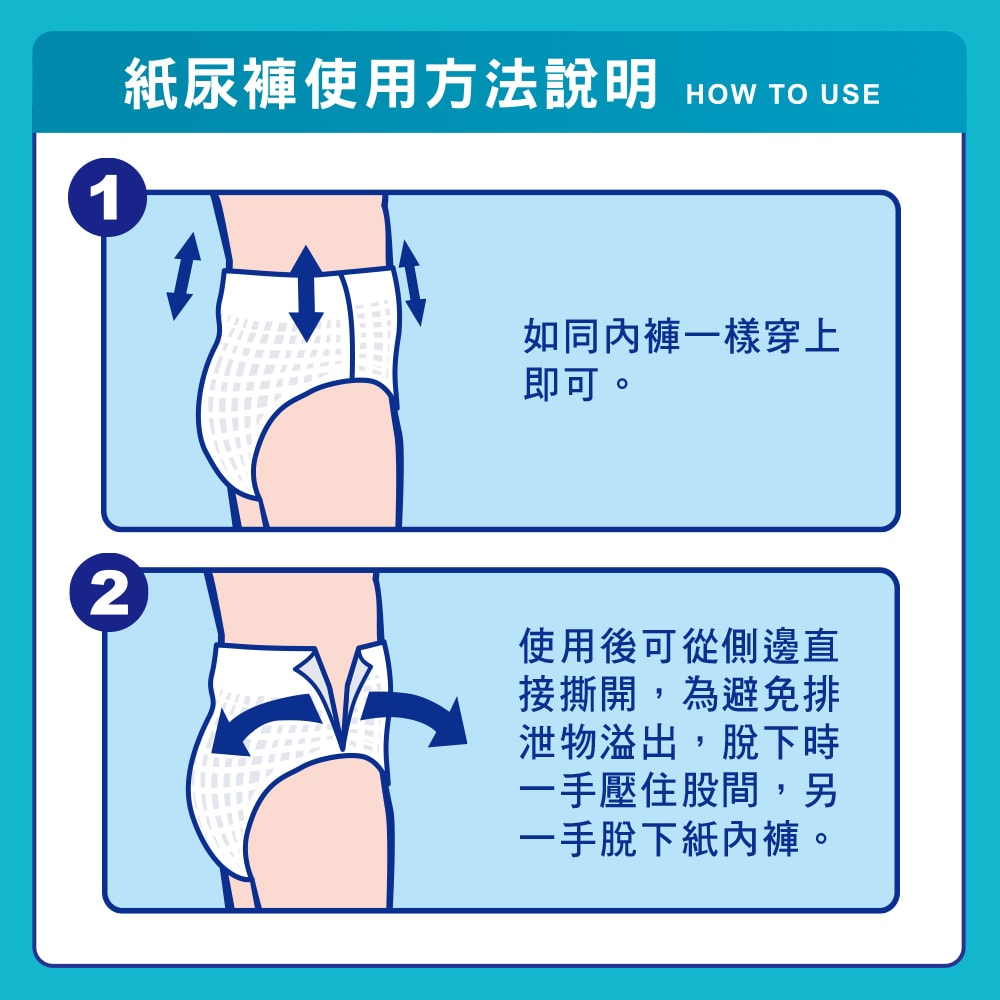 紙尿褲使用方法說明 HOW TO USE

1

如同內褲一樣穿上即可。

2

使用後可從側邊直接撕開，為避免排泄物溢出，脫下時一手壓住股間，另一手脫下紙內褲。