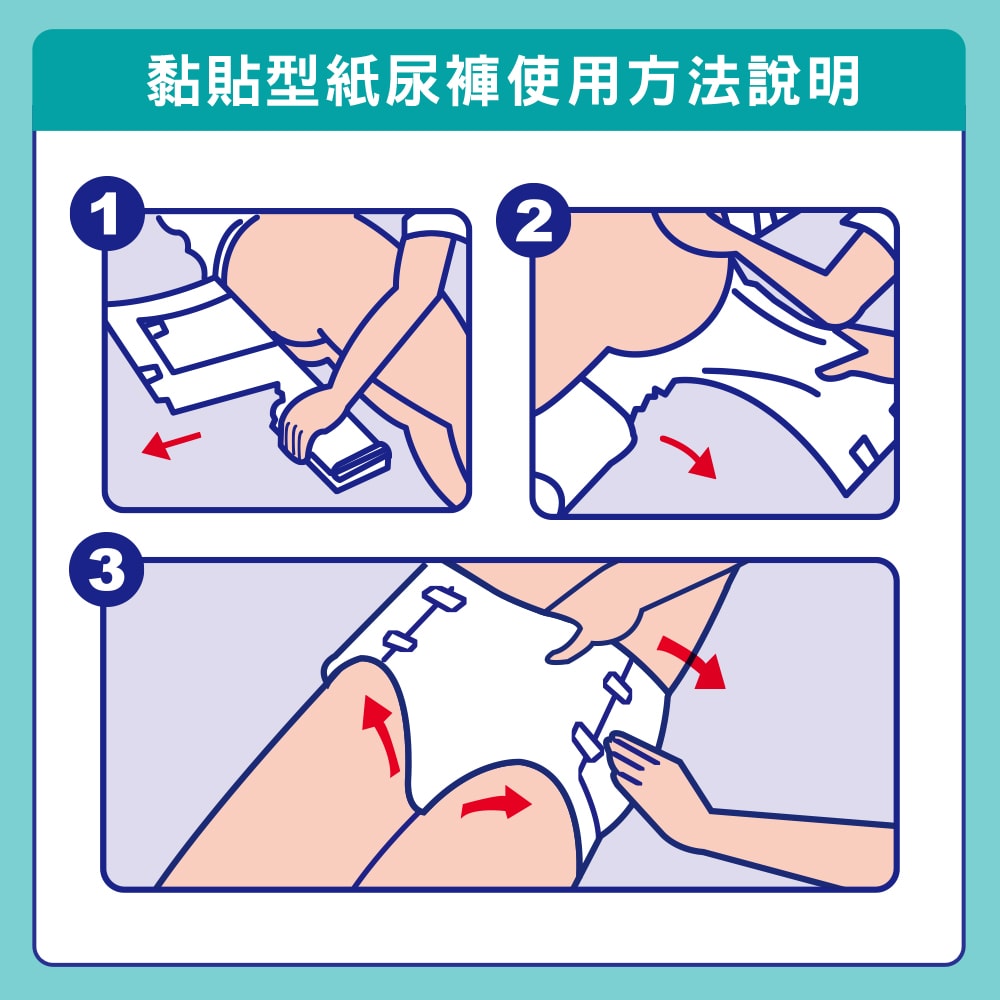 黏貼型紙尿褲使用方法說明

1

2

3