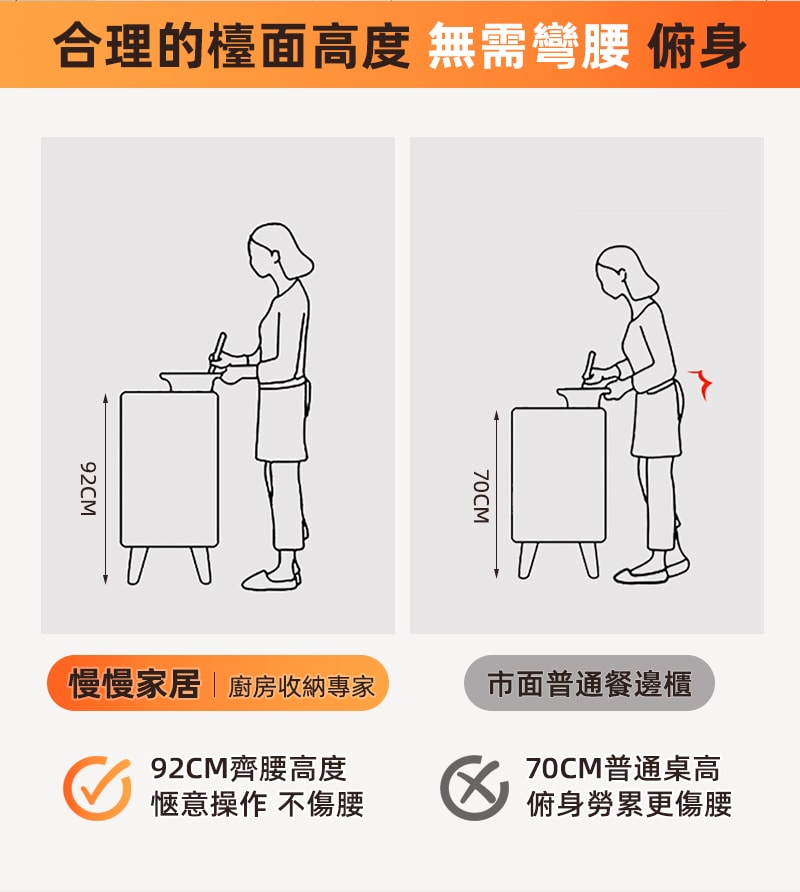 合理的檯面高度 無需彎腰 俯身

92CM

70CM

慢慢家居 | 廚房收納專家

市面普通餐邊櫃

92CM齊腰高度
愜意操作 不傷腰

70CM普通桌高
俯身勞累更傷腰