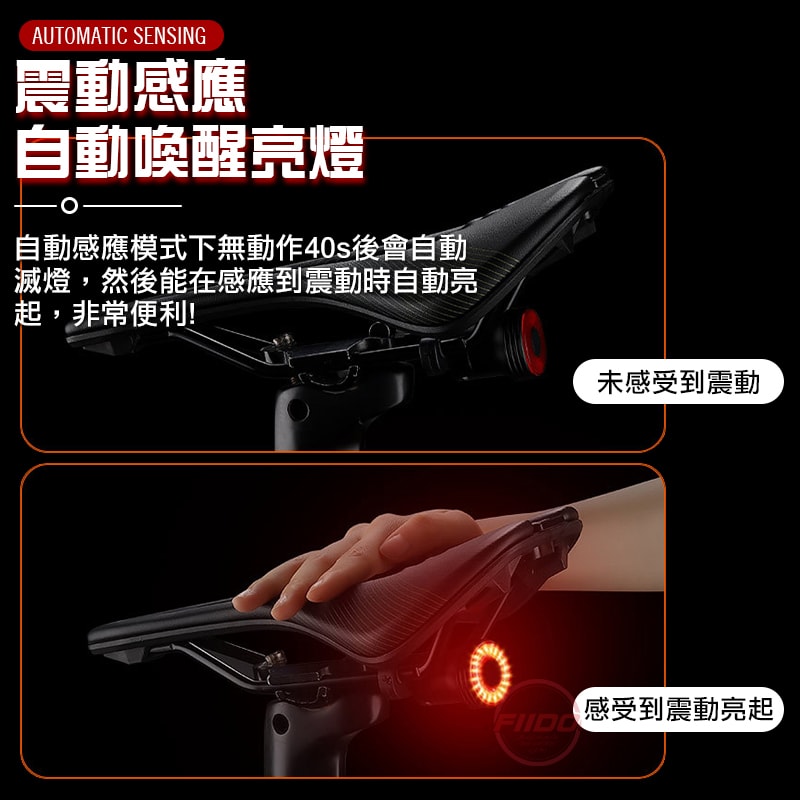 AUTOMATIC SENSING

震動感應
自動喚醒亮燈

自動感應模式下無動作40s後會自動滅燈，然後能在感應到震動時自動亮起，非常便利!

未感受到震動

感受到震動亮起

FIIDO