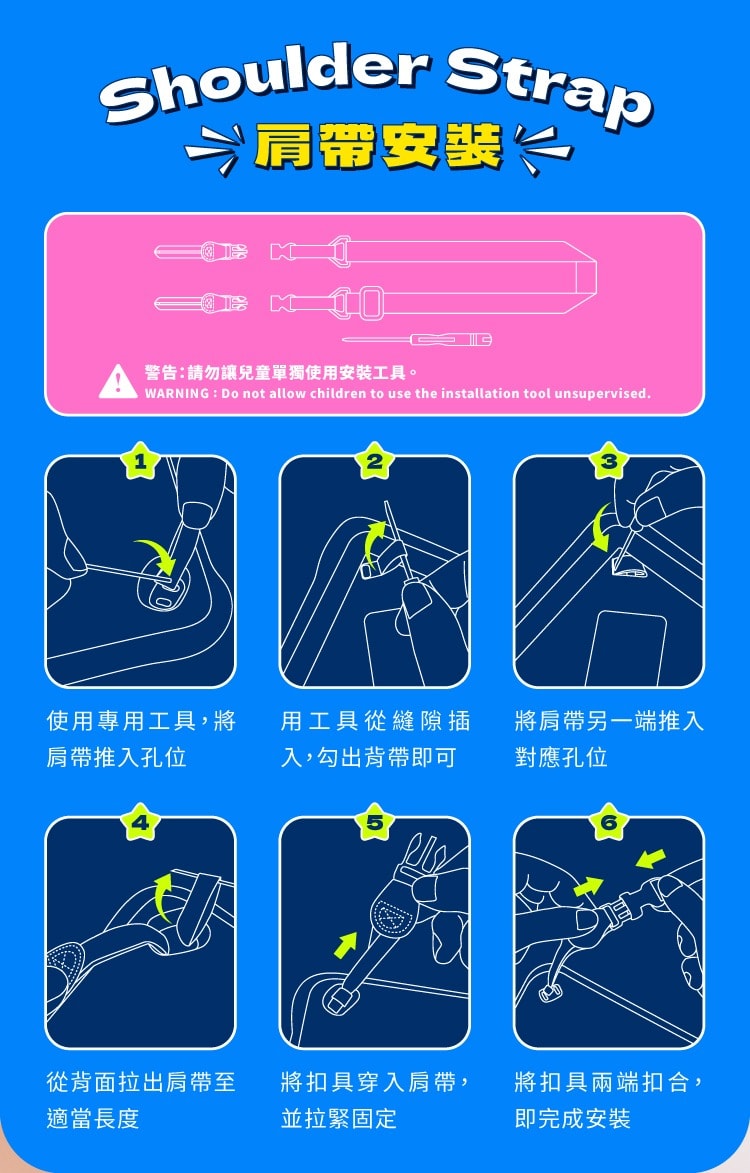 Shoulder Strap
肩帶安裝

警告：請勿讓兒童單獨使用安裝工具。
WARNING : Do not allow children to use the installation tool unsupervised.

1

使用專用工具，將肩帶推入孔位

2

用工具從縫隙插入，勾出背帶即可

3

將肩帶另一端推入對應孔位

4

從背面拉出肩帶至適當長度

5

將扣具穿入肩帶，並拉緊固定

6

將扣具兩端扣合，即完成安裝