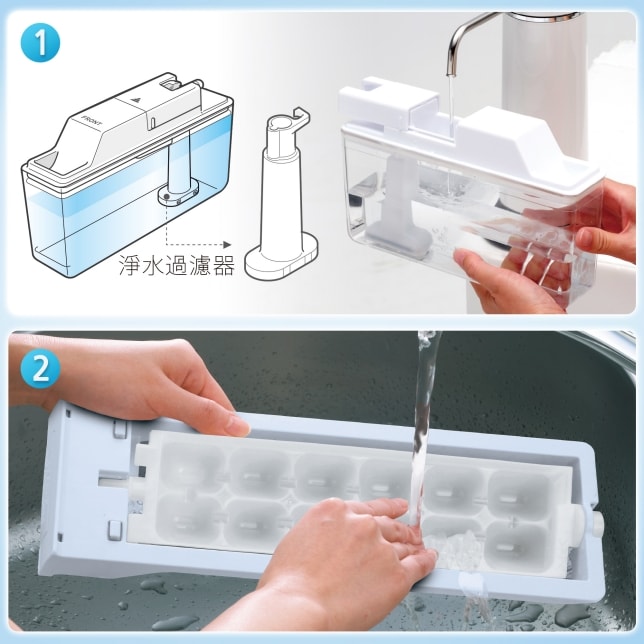 1

FRONT

淨水過濾器

2