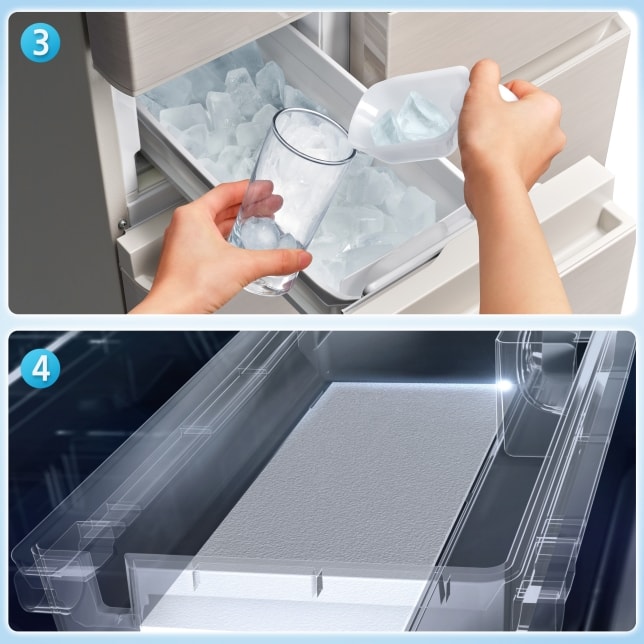 3

4