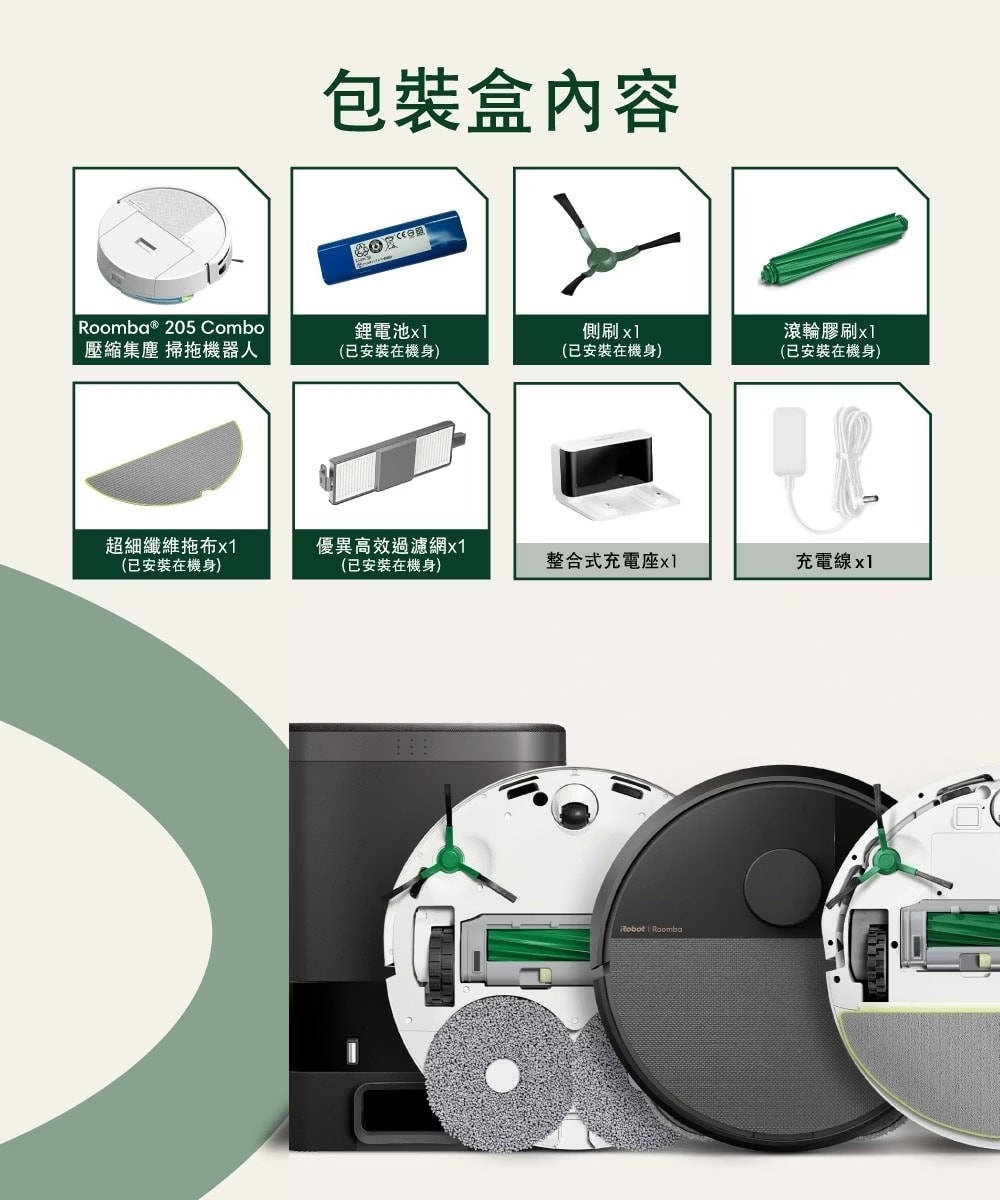 包裝盒內容

Roomba® 205 Combo
壓縮集塵 掃拖機器人

鋰電池x1
(已安裝在機身)

側刷 x1
(已安裝在機身)

滾輪膠刷x1
(已安裝在機身)

超細纖維拖布x1
(已安裝在機身)

優異高效過濾網x1
(已安裝在機身)

整合式充電座x1

充電線 x1

iRobot | Roomba