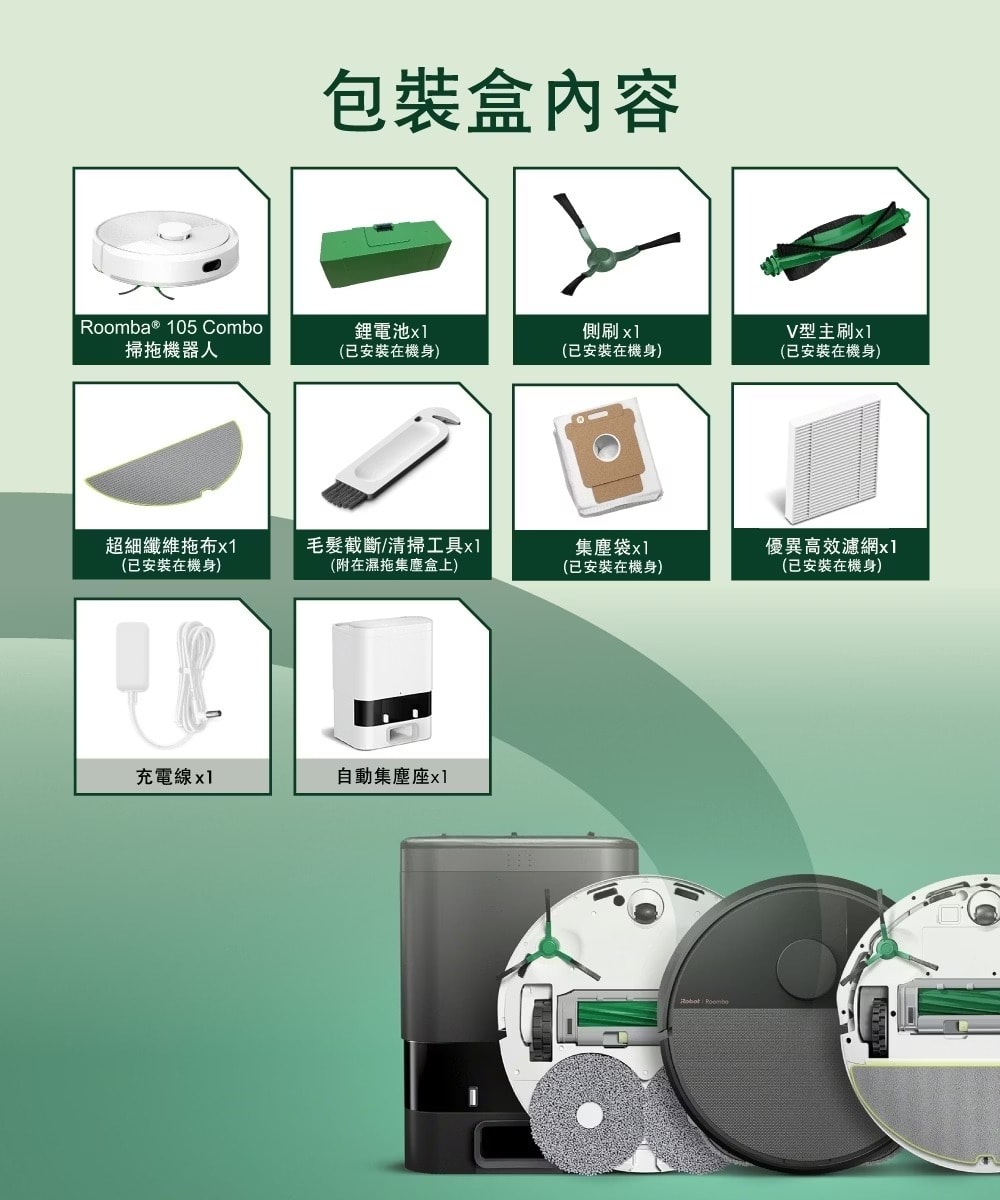 包裝盒內容

Roomba® 105 Combo
掃拖機器人

鋰電池x1
(已安裝在機身)

側刷 x1
(已安裝在機身)

V型主刷x1
(已安裝在機身)

超細纖維拖布x1
(已安裝在機身)

毛髮截斷/清掃工具x1
(附在濕拖集塵盒上)

集塵袋x1
(已安裝在機身)

優異高效濾網x1
(已安裝在機身)

充電線 x1

自動集塵座x1

iRobot | Roomba