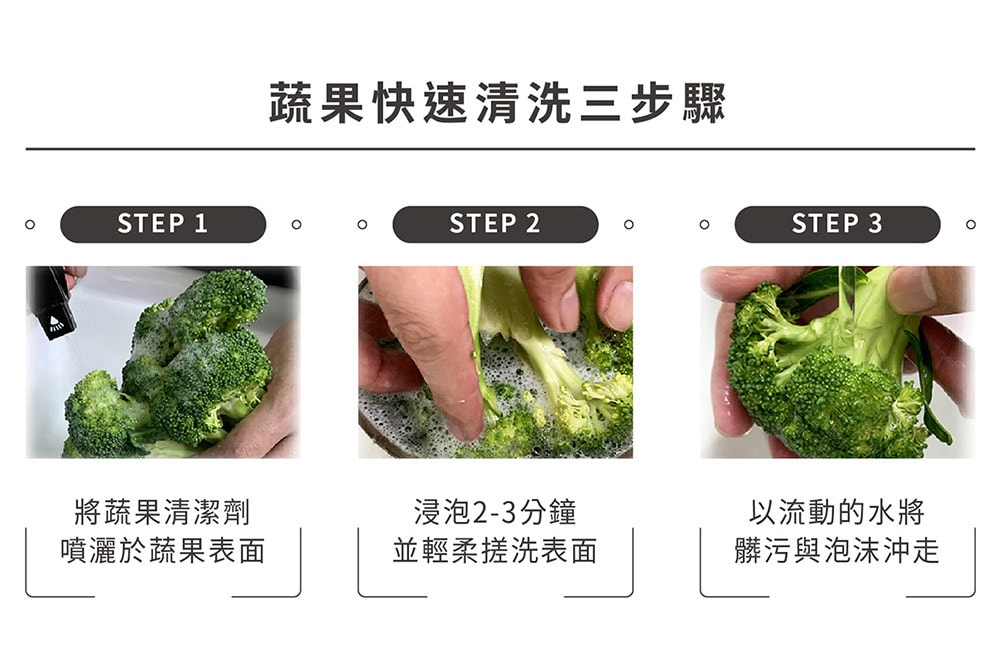 蔬果快速清洗三步驟

STEP 1

將蔬果清潔劑
噴灑於蔬果表面

STEP 2

浸泡2-3分鐘
並輕柔搓洗表面

STEP 3

以流動的水將
髒污與泡沫沖走