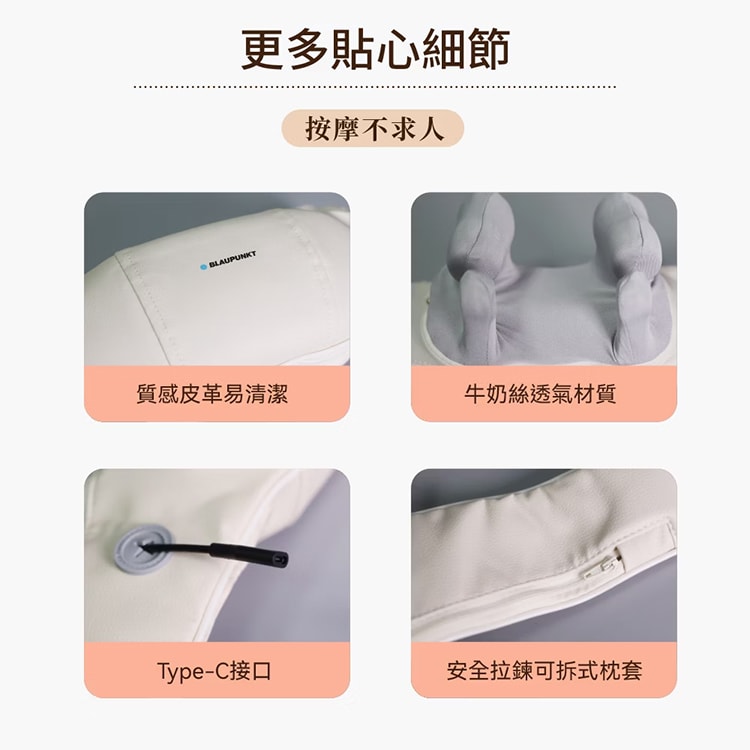 更多貼心細節

按摩不求人

BLAUPUNKT

質感皮革易清潔

牛奶絲透氣材質

Type-C接口

安全拉鍊可拆式枕套