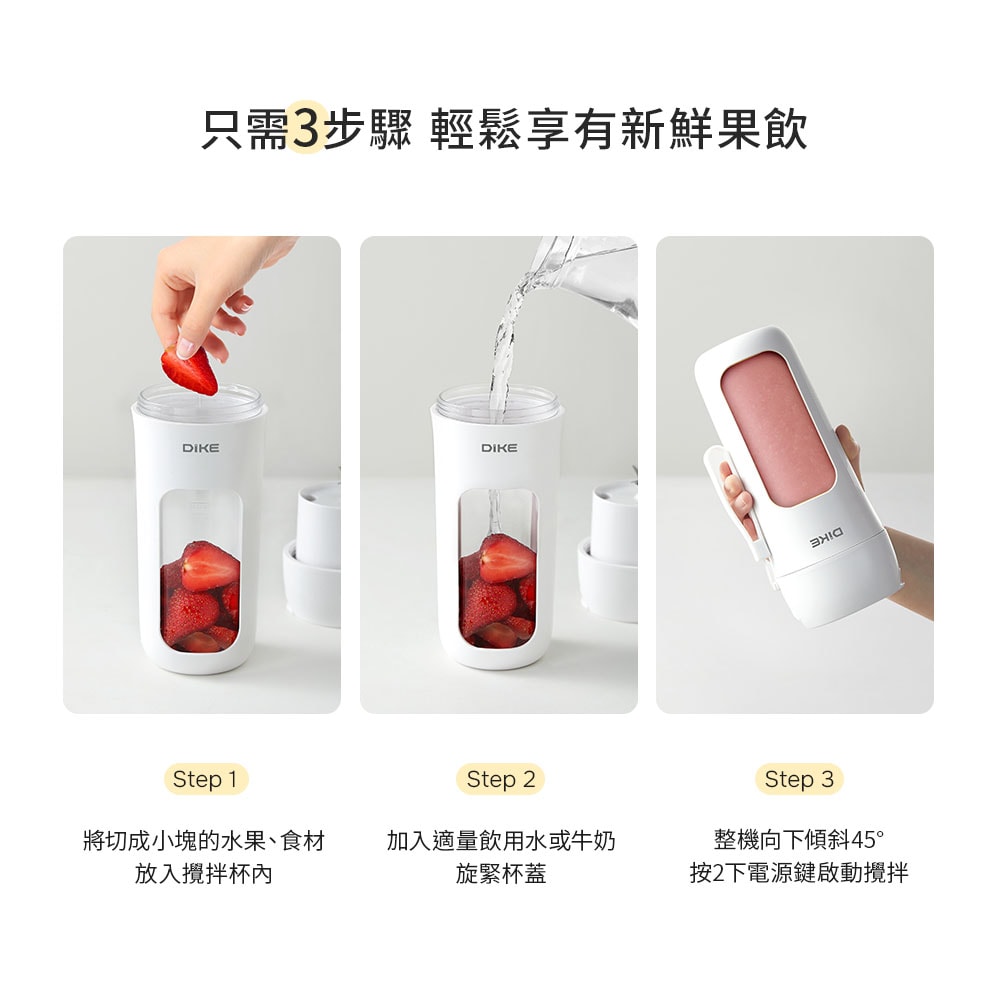 只需3步驟 輕鬆享有新鮮果飲

DIKE

DIKE

DIKE

Step 1

將切成小塊的水果、食材
放入攪拌杯內

Step 2

加入適量飲用水或牛奶
旋緊杯蓋

Step 3

整機向下傾斜45°
按2下電源鍵啟動攪拌