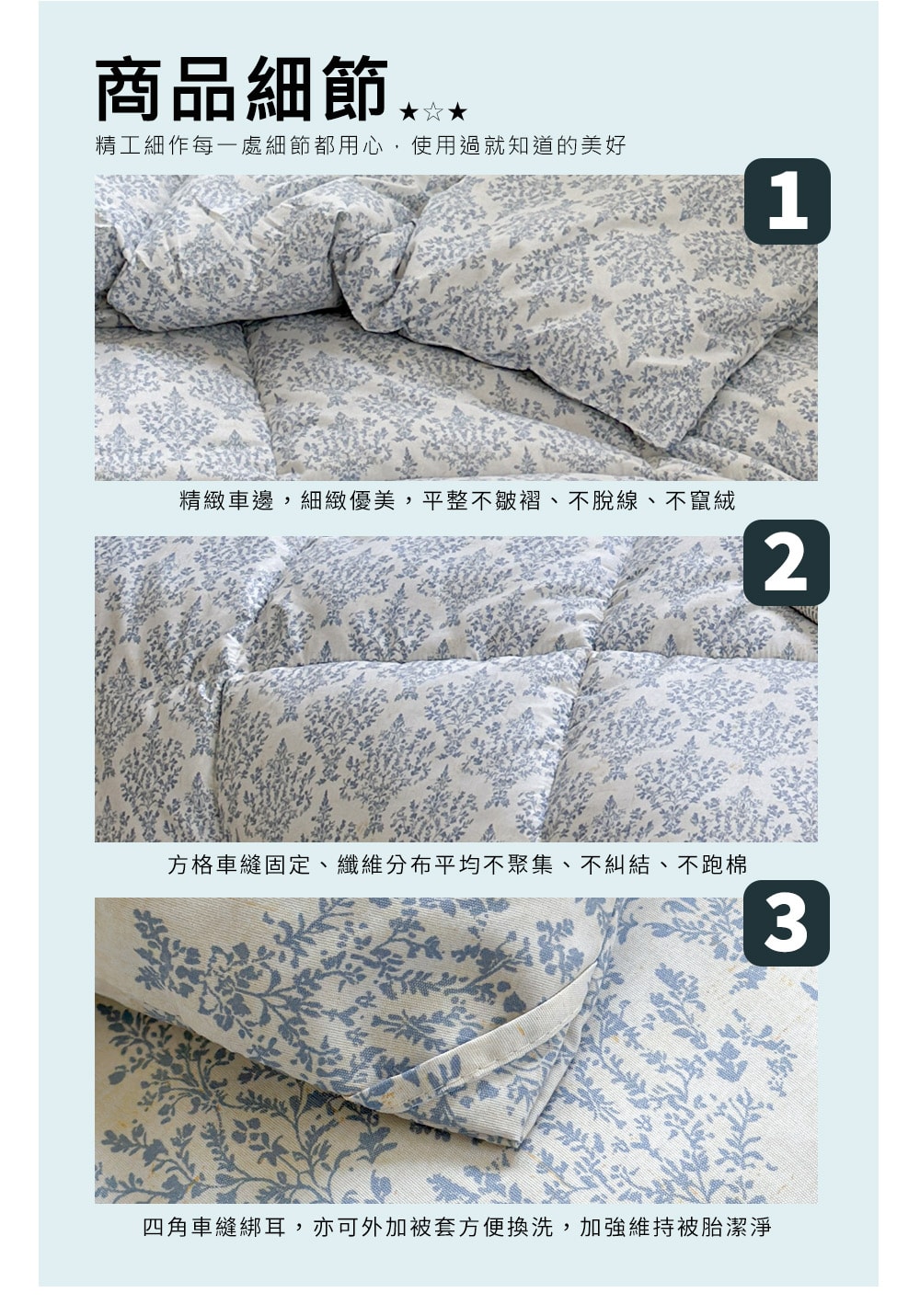 商品細節 ★☆★

精工細作每一處細節都用心，使用過就知道的美好

1

精緻車邊，細緻優美，平整不皺褶、不脫線、不竄絨

2

方格車縫固定、纖維分布平均不聚集、不糾結、不跑棉

3

四角車縫綁耳，亦可外加被套方便換洗，加強維持被胎潔淨