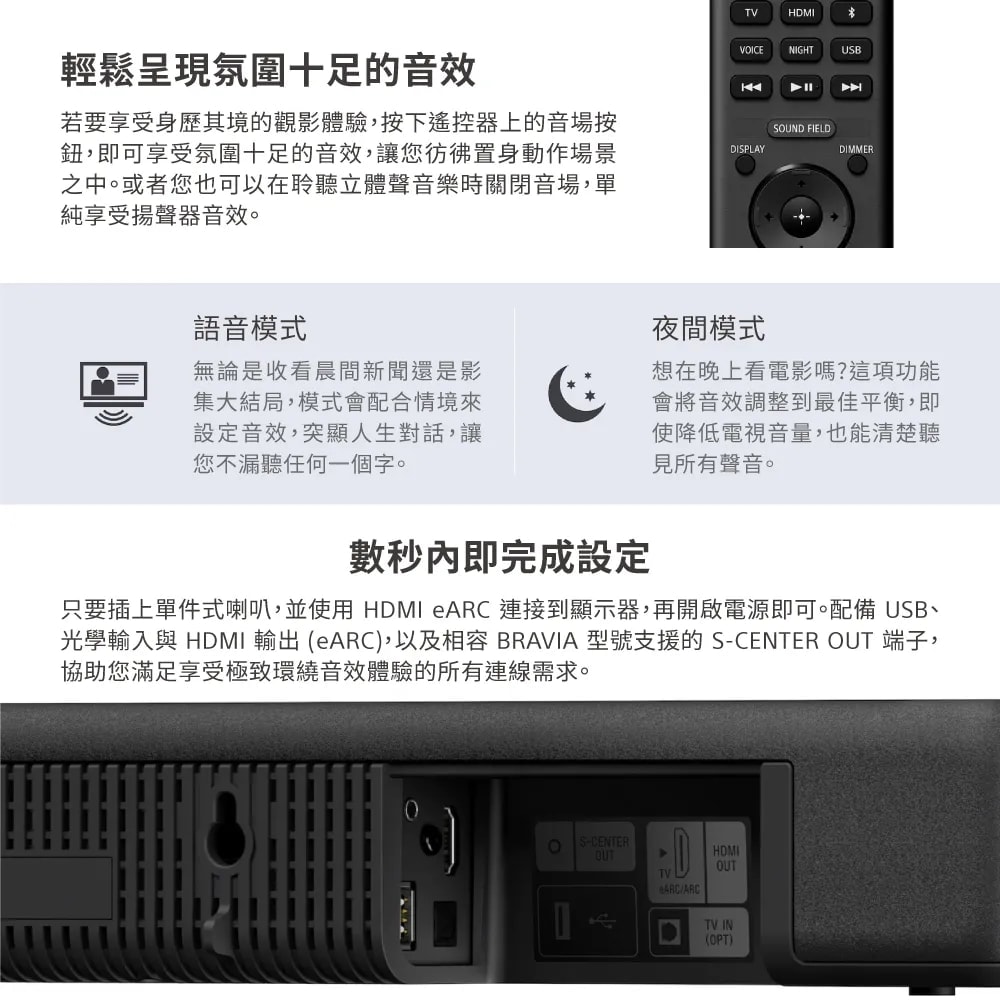 TV HDMI

VOICE NIGHT USB

SOUND FIELD

DISPLAY DIMMER

輕鬆呈現氛圍十足的音效

若要享受身歷其境的觀影體驗，按下遙控器上的音場按鈕，即可享受氛圍十足的音效，讓您彷彿置身動作場景之中。或者您也可以在聆聽立體聲音樂時關閉音場，單純享受揚聲器音效。

語音模式

無論是收看晨間新聞還是影集大結局，模式會配合情境來設定音效，突顯人生對話，讓您不漏聽任何一個字。

夜間模式

想在晚上看電影嗎?這項功能會將音效調整到最佳平衡，即使降低電視音量，也能清楚聽見所有聲音。

數秒內即完成設定

只要插上單件式喇叭，並使用 HDMI eARC 連接到顯示器，再開啟電源即可。配備 USB、光學輸入與 HDMI 輸出 (eARC)，以及相容 BRAVIA 型號支援的 S-CENTER OUT 端子，協助您滿足享受極致環繞音效體驗的所有連線需求。

S-CENTER OUT

TV eARC/ARC

HDMI OUT

TV IN (OPT)