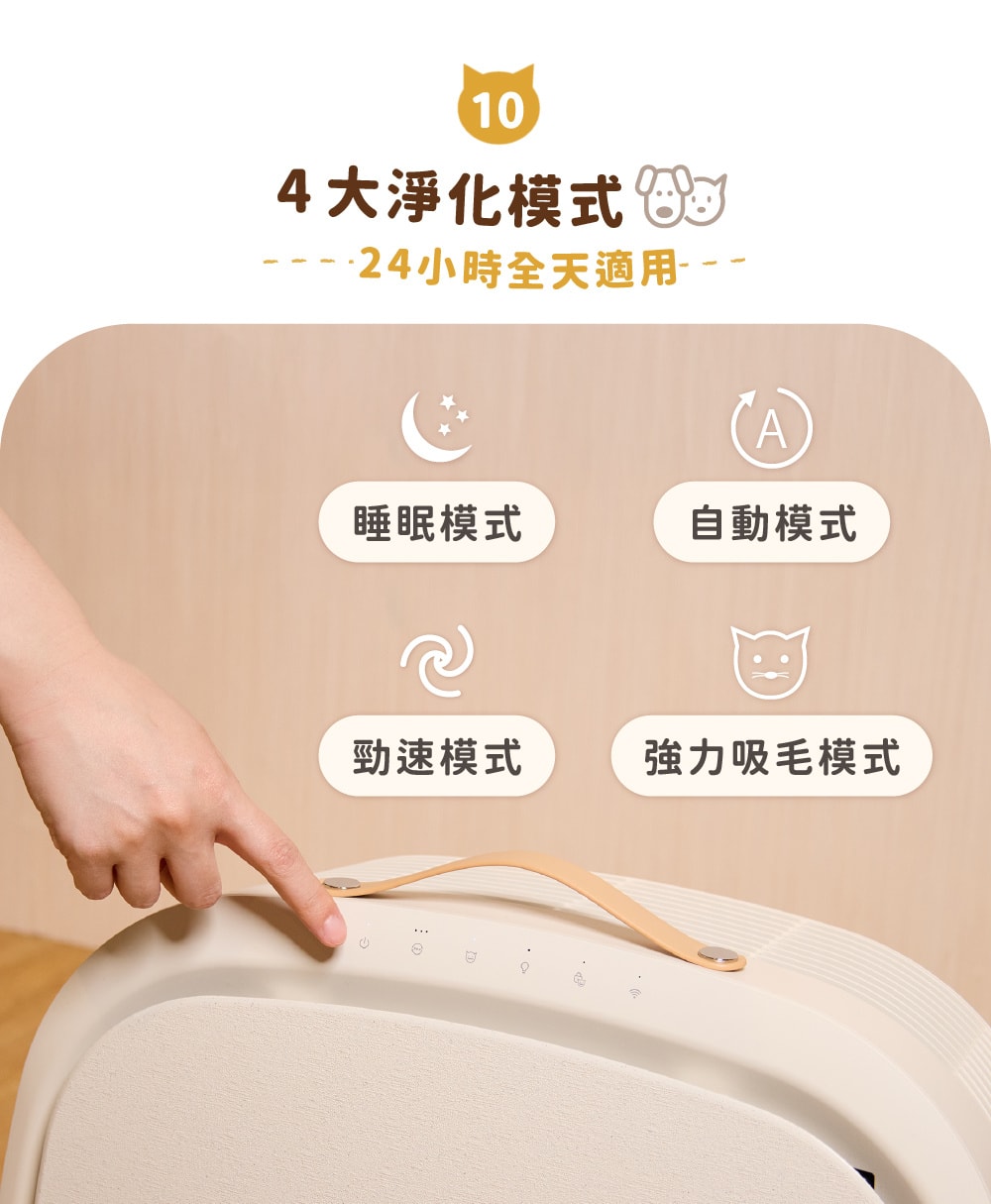 10

4大淨化模式

24小時全天適用

A

睡眠模式

自動模式

勁速模式

強力吸毛模式