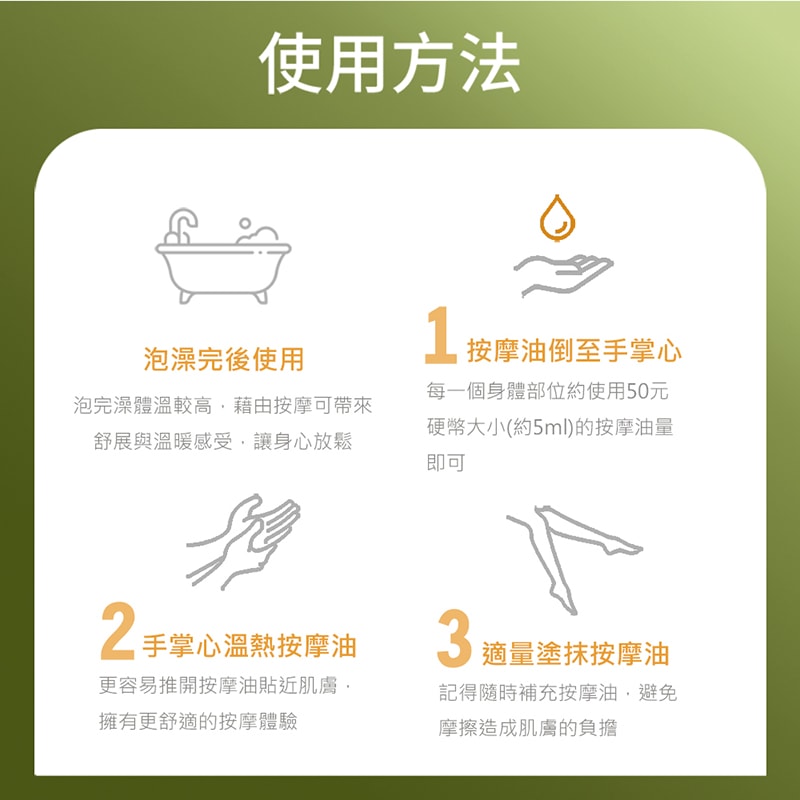 使用方法

泡澡完後使用

泡完澡體溫較高，藉由按摩可帶來舒展與溫暖感受，讓身心放鬆

1 按摩油倒至手掌心

每一個身體部位約使用50元硬幣大小(約5ml)的按摩油量即可

2 手掌心溫熱按摩油

更容易推開按摩油貼近肌膚，擁有更舒適的按摩體驗

3 適量塗抹按摩油

記得隨時補充按摩油，避免摩擦造成肌膚的負擔