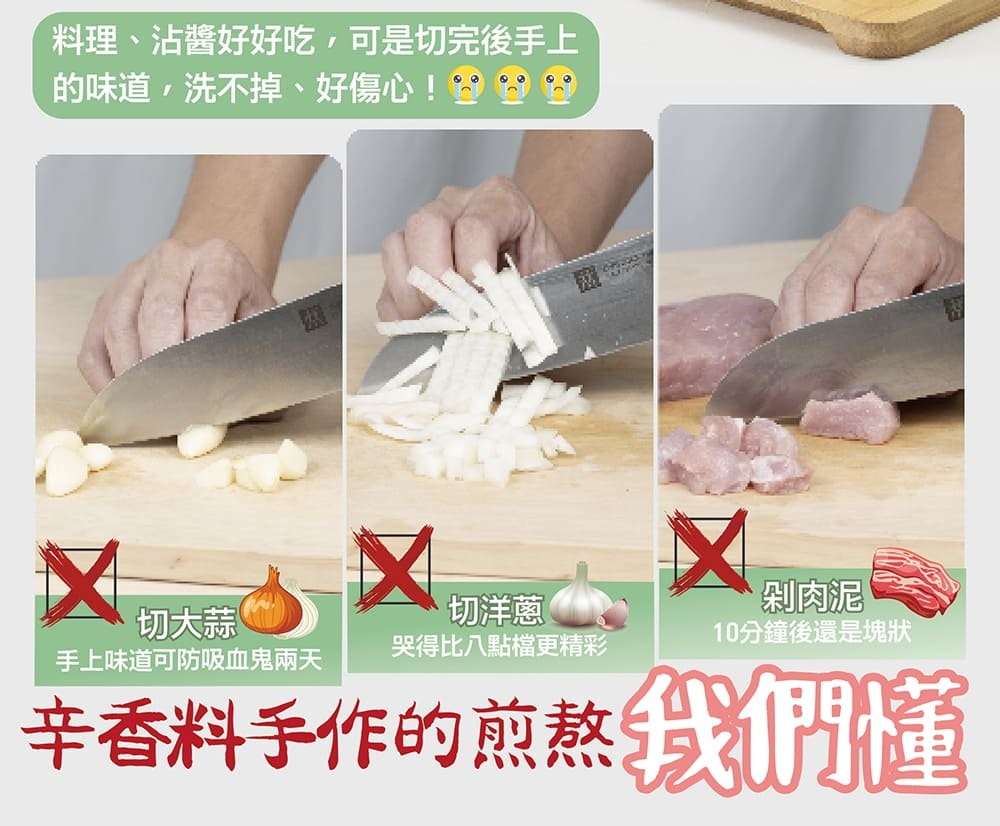 料理、沾醬好好吃，可是切完後手上的味道，洗不掉、好傷心！😭😭😭

切大蒜
手上味道可防吸血鬼兩天

切洋蔥
哭得比八點檔更精彩

剁肉泥
10分鐘後還是塊狀

辛香料手作的煎熬 我們懂