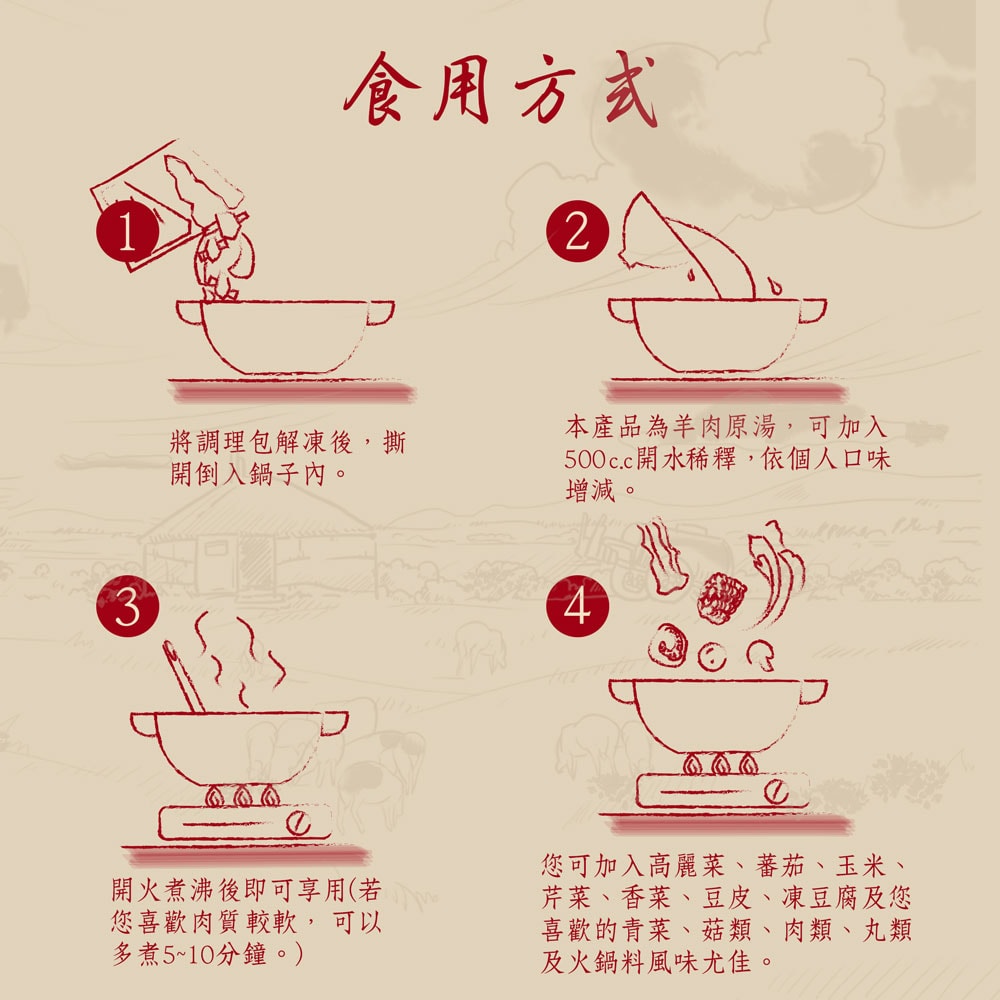 食用方式

1

將調理包解凍後，撕開倒入鍋子內。

2

本產品為羊肉原湯，可加入500c.c開水稀釋，依個人口味增減。

3

開火煮沸後即可享用(若您喜歡肉質較軟，可以多煮5~10分鐘。)

4

您可加入高麗菜、蕃茄、玉米、芹菜、香菜、豆皮、凍豆腐及您喜歡的青菜、菇類、肉類、丸類及火鍋料風味尤佳。