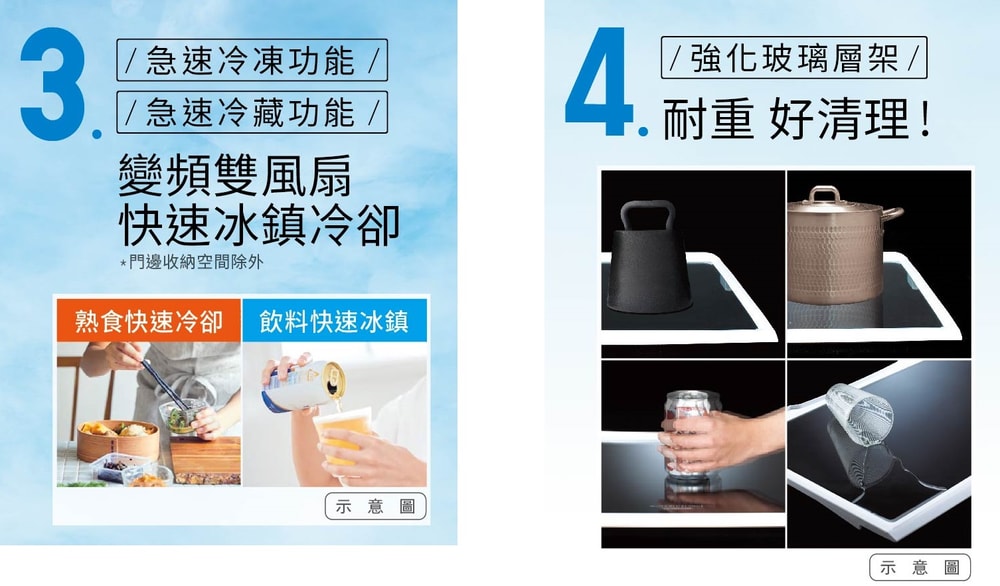 3.
/ 急速冷凍功能 /
/ 急速冷藏功能 /

變頻雙風扇
快速冰鎮冷卻

*門邊收納空間除外

熟食快速冷卻
飲料快速冰鎮

示意圖

4.
/ 強化玻璃層架 /
耐重 好清理！

示意圖