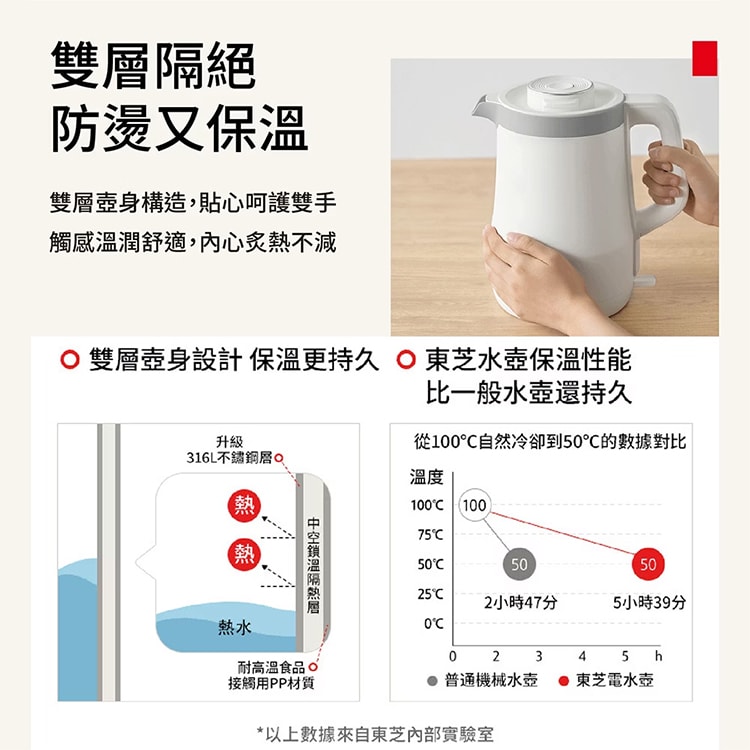 雙層隔絕
防燙又保溫

雙層壺身構造，貼心呵護雙手
觸感溫潤舒適，內心炙熱不減

雙層壺身設計 保溫更持久

升級
316L不鏽鋼層

熱
熱
中空鎖溫隔熱層
熱水

耐高溫食品
接觸用PP材質

東芝水壺保溫性能
比一般水壺還持久

從100°C自然冷卻到50°C的數據對比

溫度
100°C
75°C
50°C
25°C
0°C
100
50
50
2小時47分
5小時39分
0 2 3 4 5 h
普通機械水壺
東芝電水壺

*以上數據來自東芝內部實驗室