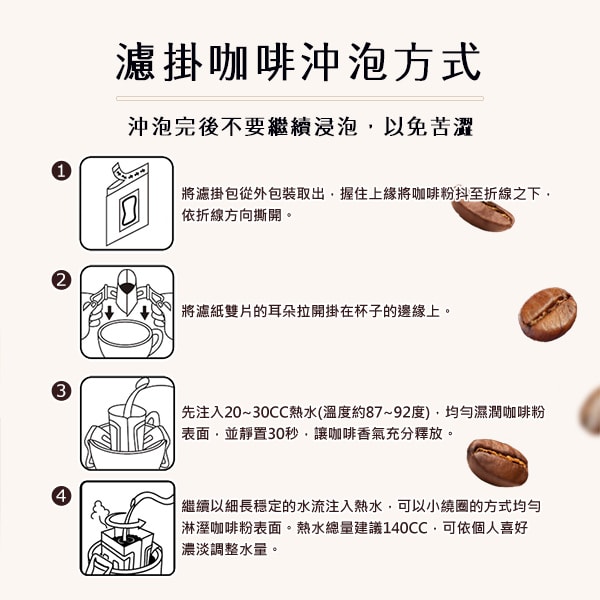 濾掛咖啡沖泡方式

沖泡完後不要繼續浸泡，以免苦澀

1

將濾掛包從外包裝取出，握住上緣將咖啡粉抖至折線之下，依折線方向撕開。

2

將濾紙雙片的耳朵拉開掛在杯子的邊緣上。

3

先注入20~30CC熱水(溫度約87~92度)，均勻濕潤咖啡粉表面，並靜置30秒，讓咖啡香氣充分釋放。

4

繼續以細長穩定的水流注入熱水，可以小繞圈的方式均勻淋溼咖啡粉表面。熱水總量建議140CC，可依個人喜好濃淡調整水量。