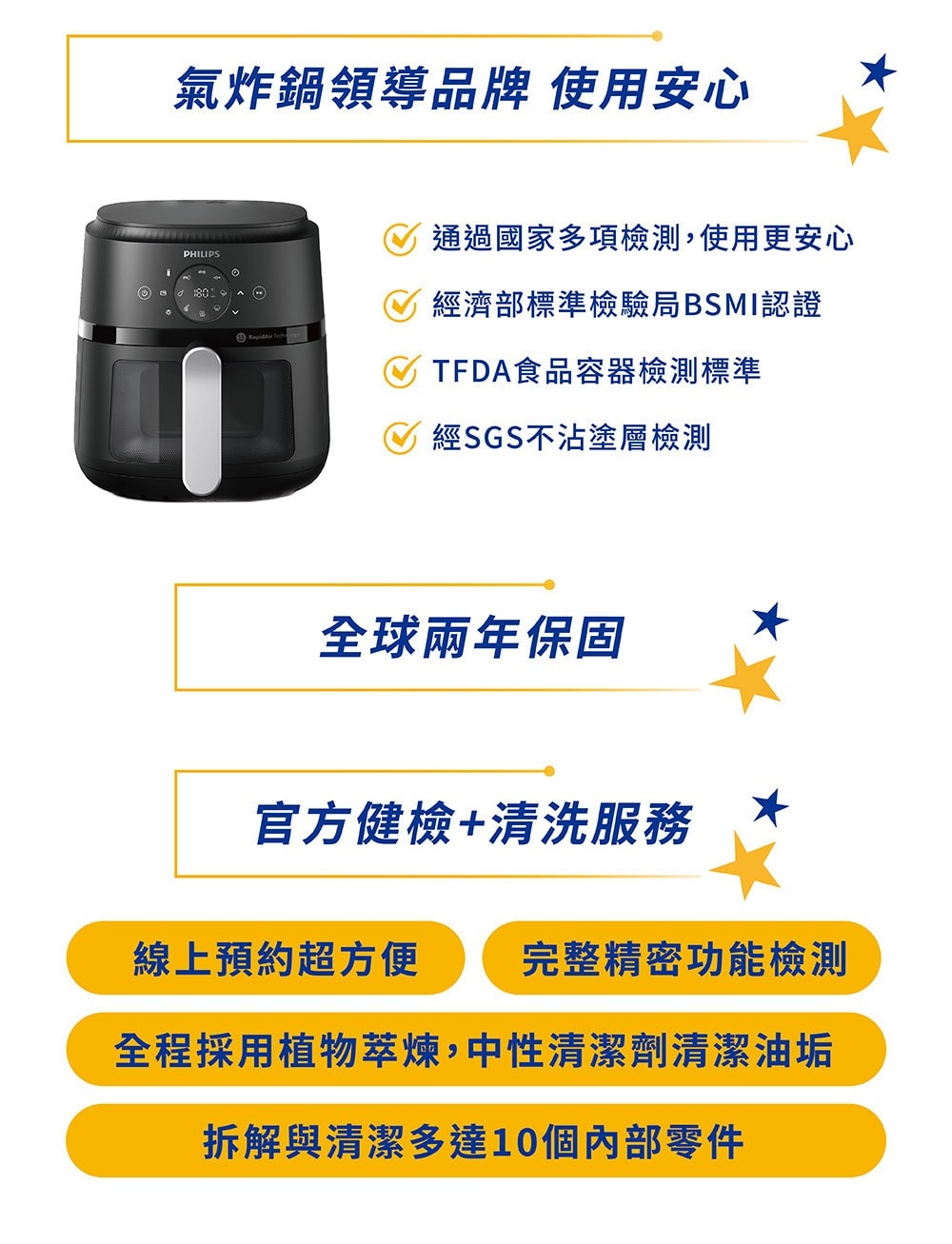 氣炸鍋領導品牌 使用安心

PHILIPS

180

RapidAir Technology

通過國家多項檢測,使用更安心

經濟部標準檢驗局BSMI認證

TFDA食品容器檢測標準

經SGS不沾塗層檢測

全球兩年保固

官方健檢+清洗服務

線上預約超方便

完整精密功能檢測

全程採用植物萃煉,中性清潔劑清潔油垢

拆解與清潔多達10個內部零件