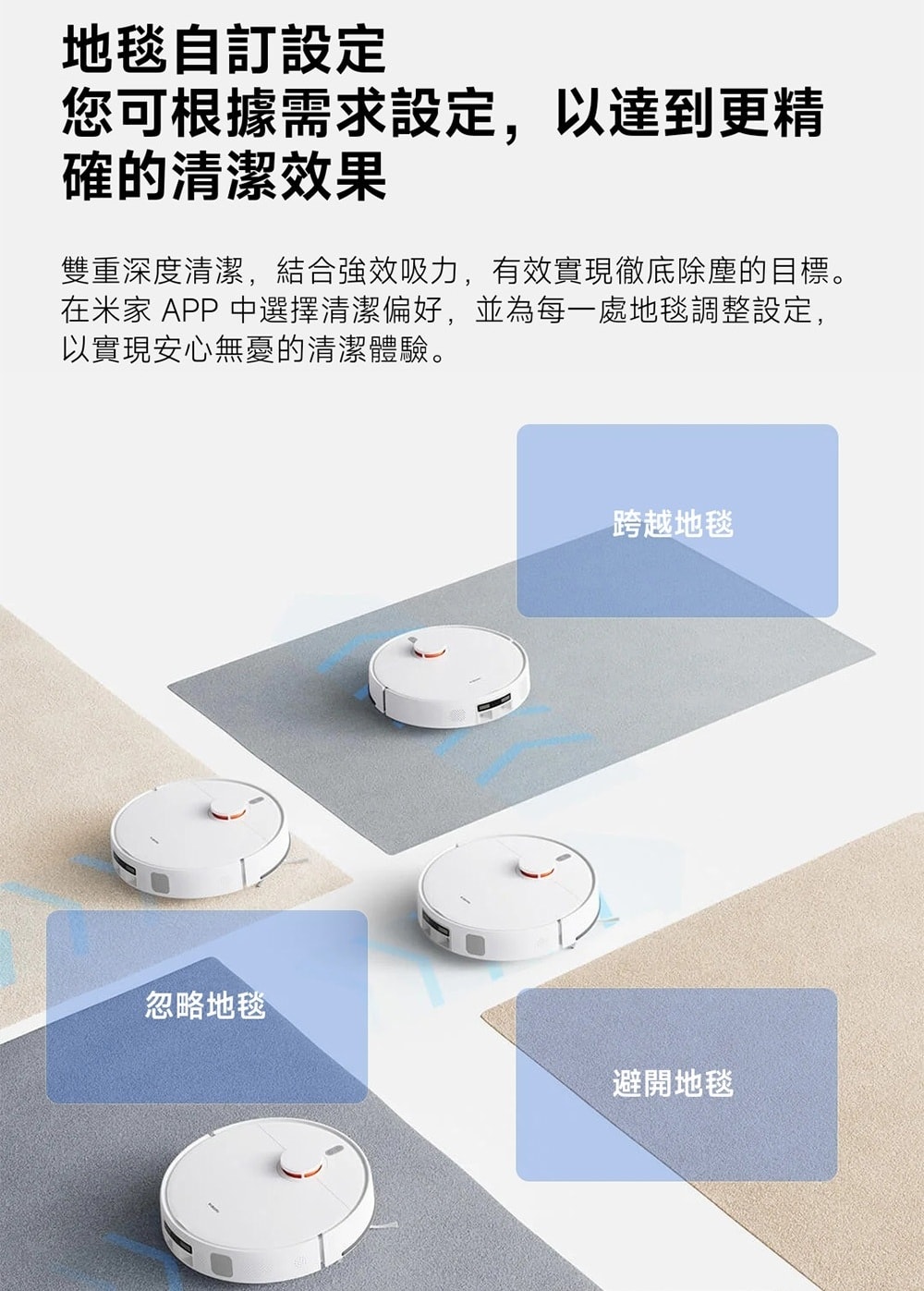 地毯自訂設定
您可根據需求設定，以達到更精確的清潔效果

雙重深度清潔，結合強效吸力，有效實現徹底除塵的目標。在米家 APP 中選擇清潔偏好，並為每一處地毯調整設定，以實現安心無憂的清潔體驗。

跨越地毯

忽略地毯

避開地毯