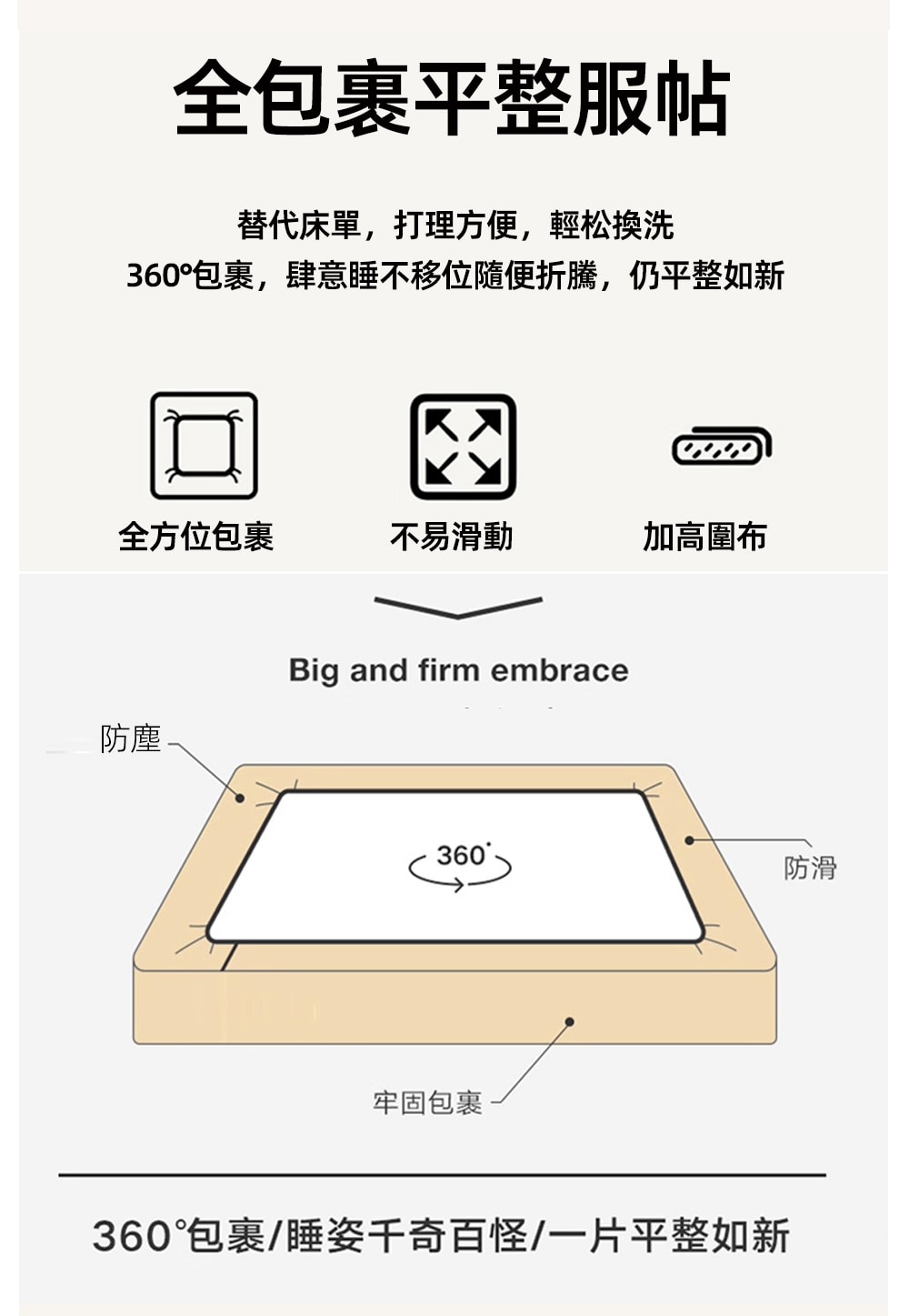 全包裹平整服帖

替代床單，打理方便，輕松換洗
360°包裹，肆意睡不移位隨便折騰，仍平整如新

全方位包裹

不易滑動

加高圍布

Big and firm embrace

防塵

360°

防滑

牢固包裹

360°包裹/睡姿千奇百怪/一片平整如新