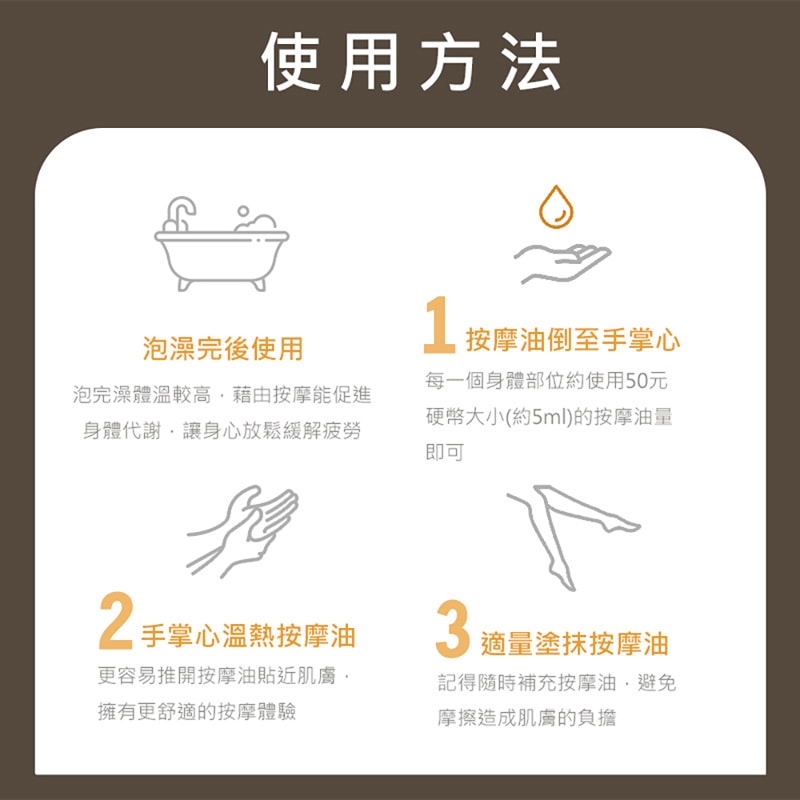 使用方法

泡澡完後使用

泡完澡體溫較高，藉由按摩能促進身體代謝，讓身心放鬆緩解疲勞

1 按摩油倒至手掌心

每一個身體部位約使用50元硬幣大小(約5ml)的按摩油量即可

2 手掌心溫熱按摩油

更容易推開按摩油貼近肌膚，擁有更舒適的按摩體驗

3 適量塗抹按摩油

記得隨時補充按摩油，避免摩擦造成肌膚的負擔