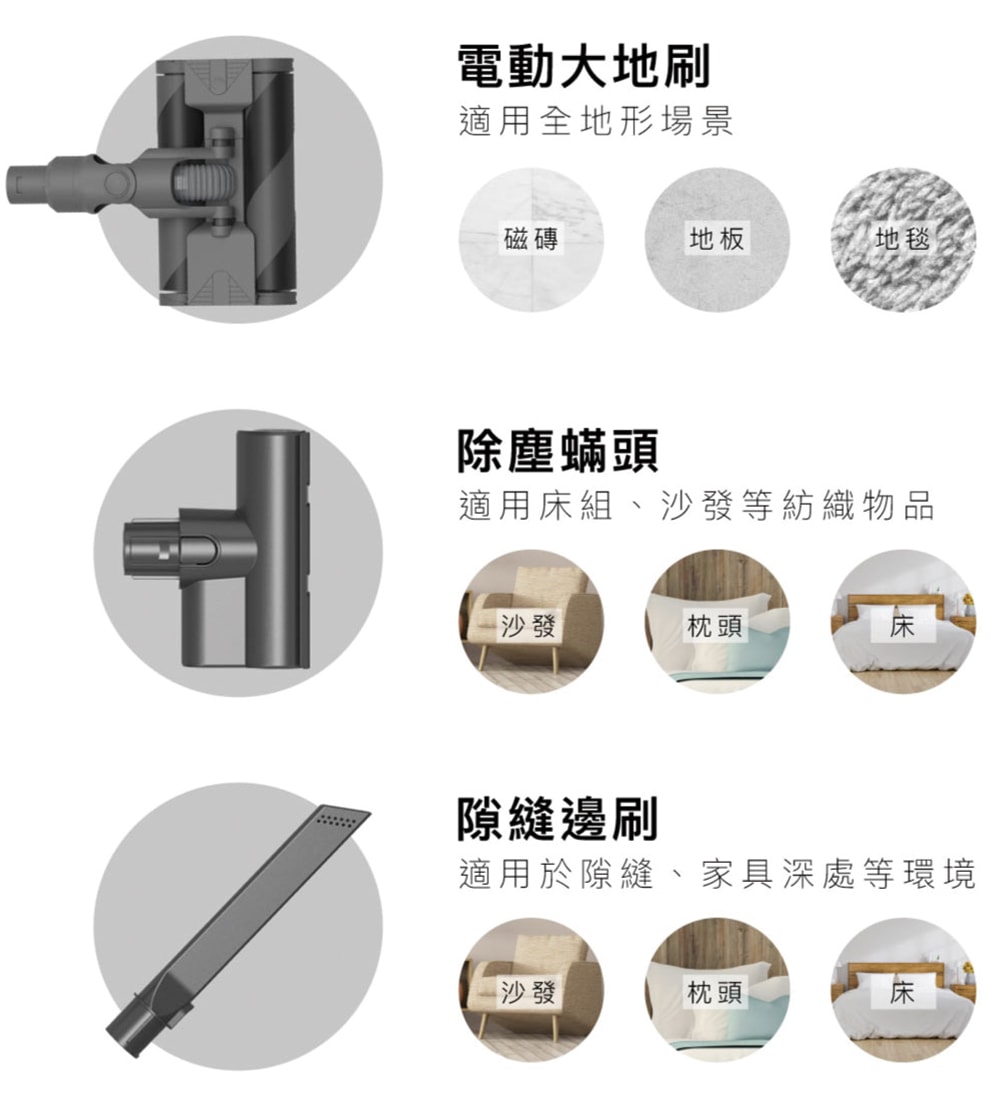 電動大地刷
適用全地形場景

磁磚 地板 地毯

除塵蟎頭
適用床組、沙發等紡織物品

沙發 枕頭 床

隙縫邊刷
適用於隙縫、家具深處等環境

沙發 枕頭 床