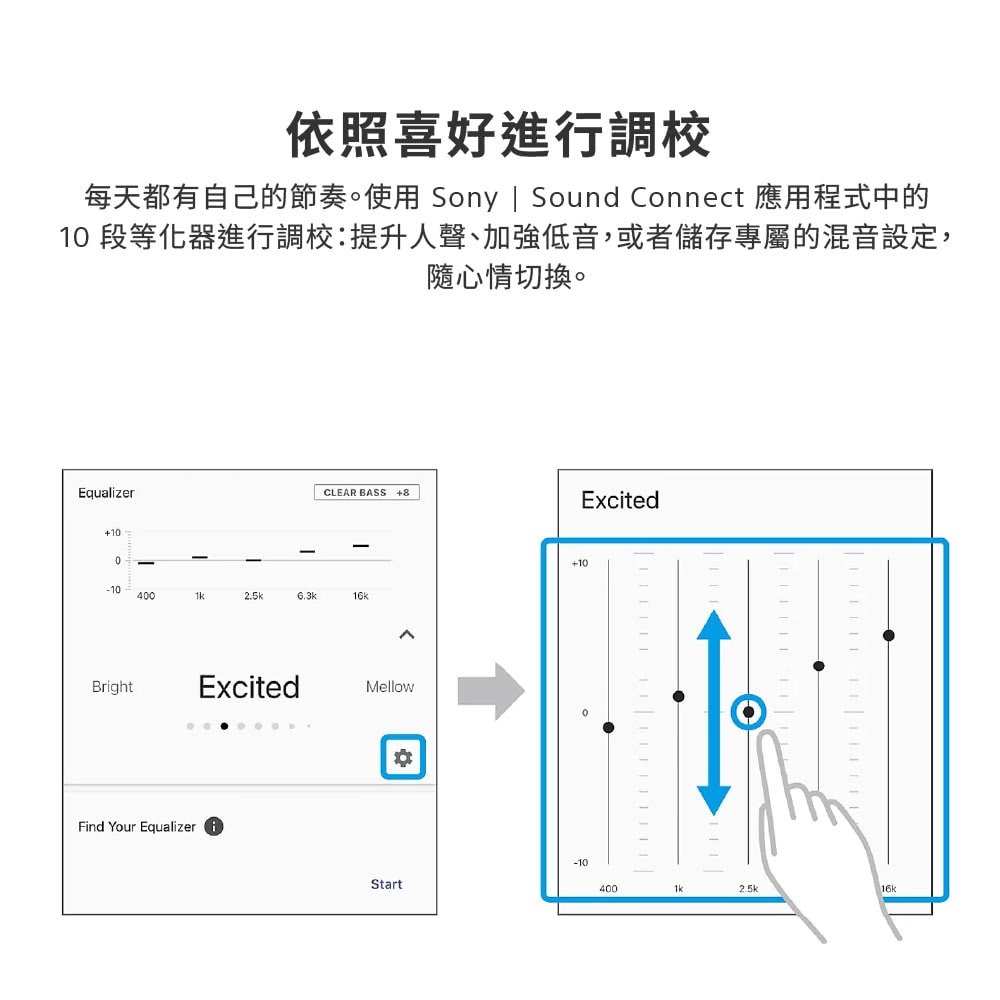 依照喜好進行調校

每天都有自己的節奏。使用 Sony | Sound Connect 應用程式中的 10 段等化器進行調校：提升人聲、加強低音，或者儲存專屬的混音設定，隨心情切換。

Equalizer

CLEAR BASS +8

+10
0
-10
400
1k
2.5k
6.3k
16k

Bright
Excited
Mellow

Find Your Equalizer

Start

Excited

+10
0
-10
400
1k
2.5k
16k