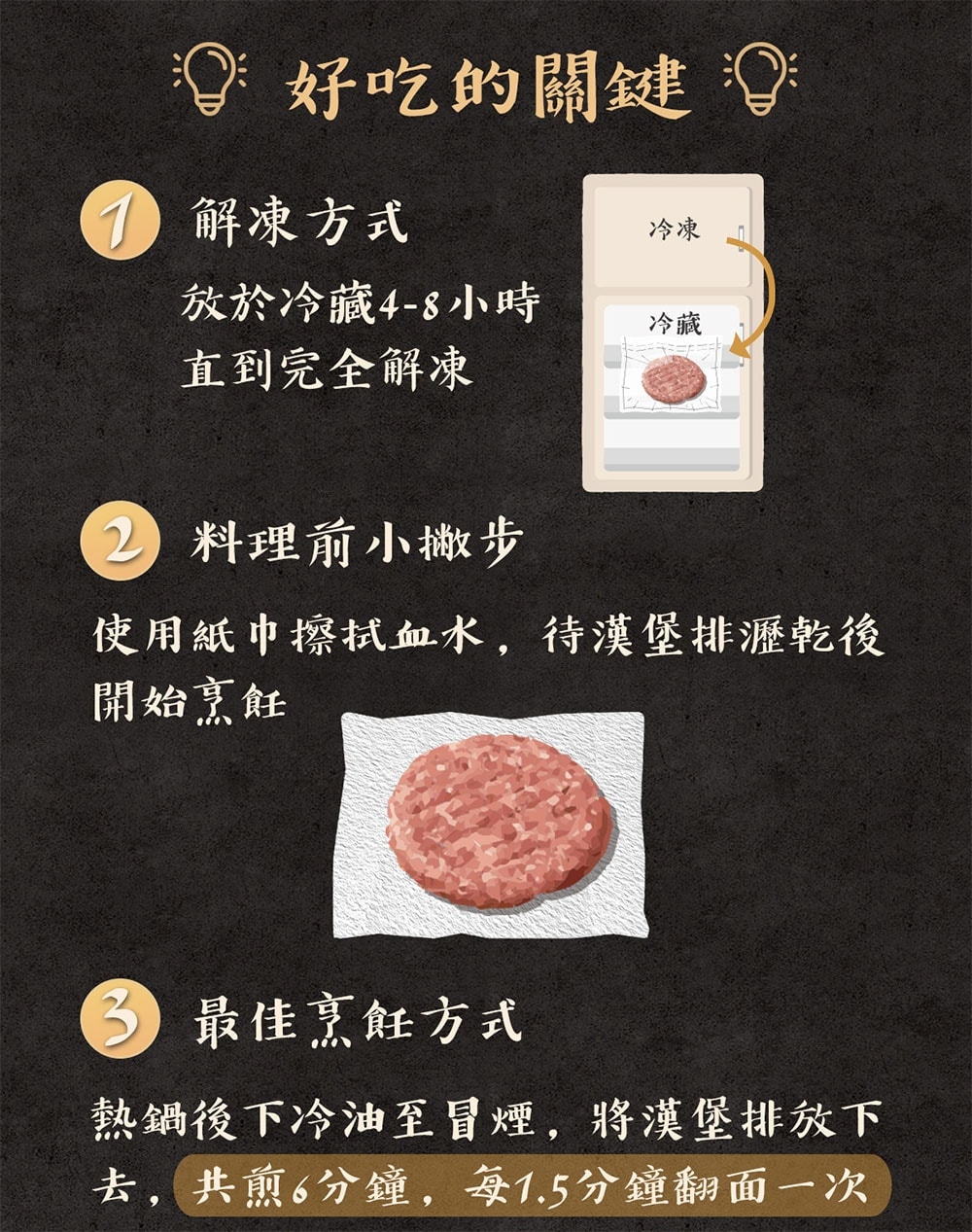 好吃的關鍵

1 解凍方式

放於冷藏4-8小時
直到完全解凍

冷凍

冷藏

2 料理前小撇步

使用紙巾擦拭血水，待漢堡排瀝乾後開始烹飪

3 最佳烹飪方式

熱鍋後下冷油至冒煙，將漢堡排放下去，共煎6分鐘，每1.5分鐘翻面一次