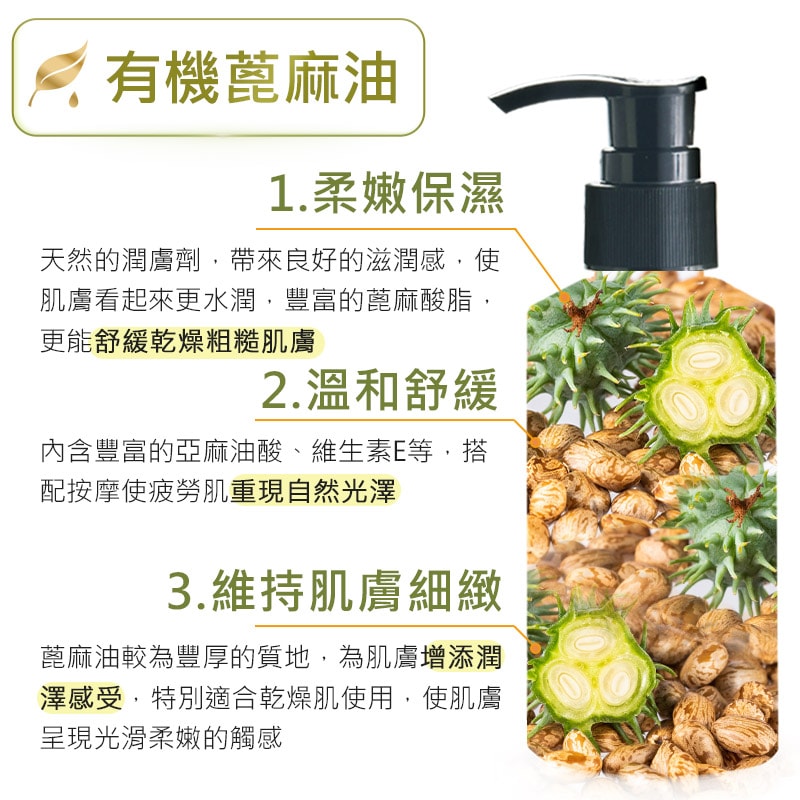 有機蓖麻油

1.柔嫩保濕

天然的潤膚劑，帶來良好的滋潤感，使肌膚看起來更水潤，豐富的蓖麻酸脂，更能舒緩乾燥粗糙肌膚

2.溫和舒緩

內含豐富的亞麻油酸、維生素E等，搭配按摩使疲勞肌重現自然光澤

3.維持肌膚細緻

蓖麻油較為豐厚的質地，為肌膚增添潤澤感受，特別適合乾燥肌使用，使肌膚呈現光滑柔嫩的觸感