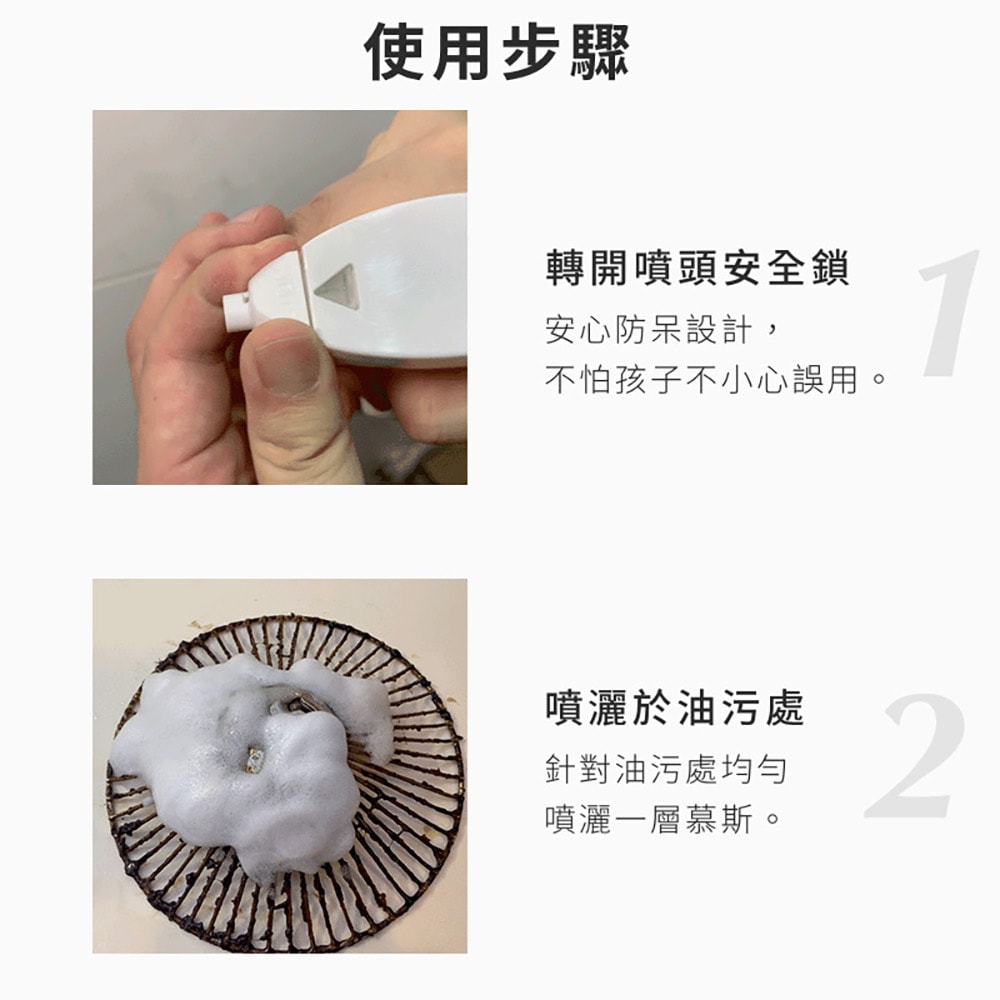 使用步驟

轉開噴頭安全鎖
安心防呆設計，
不怕孩子不小心誤用。

1

噴灑於油污處
針對油污處均勻
噴灑一層慕斯。

2