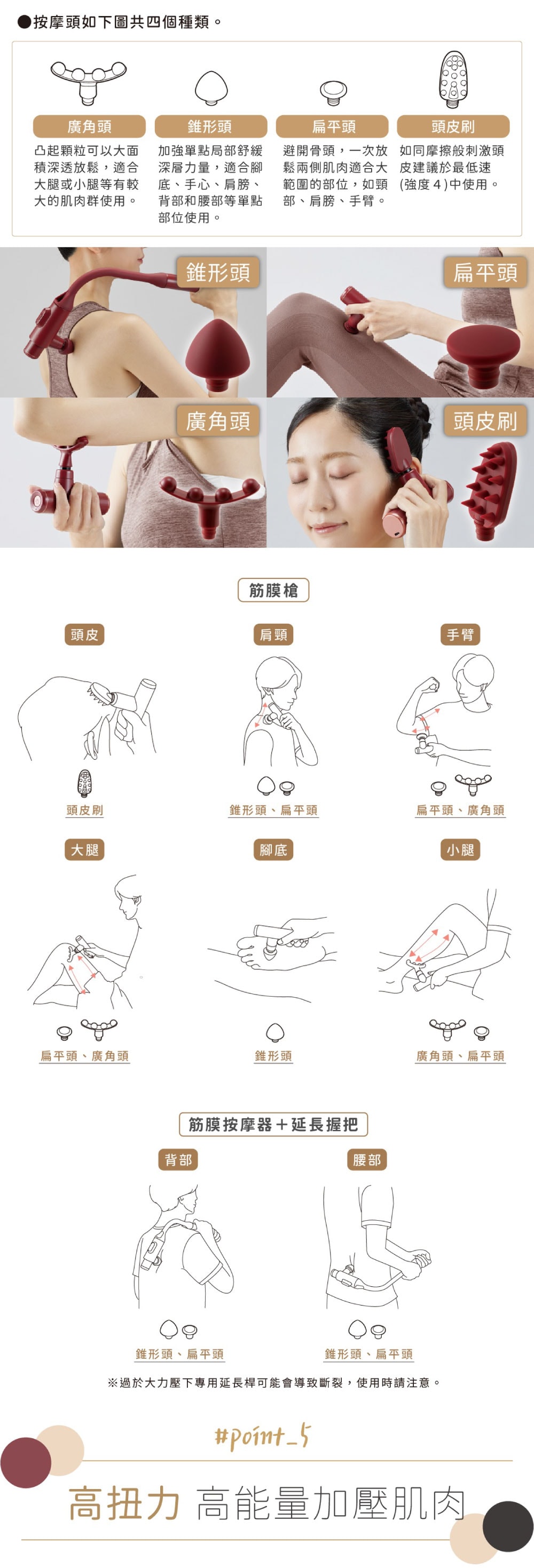 ●按摩頭如下圖共四個種類。

廣角頭
凸起顆粒可以大面積深透放鬆，適合大腿或小腿等有較大的肌肉群使用。

錐形頭
加強單點局部舒緩深層力量，適合腳底、手心、肩膀、背部和腰部等單點部位使用。

扁平頭
避開骨頭，一次放鬆兩側肌肉適合大範圍的部位，如頸部、肩膀、手臂。

頭皮刷
如同摩擦般刺激頭皮建議於最低速(強度4)中使用。

錐形頭

扁平頭

廣角頭

頭皮刷

筋膜槍

頭皮
頭皮刷

肩頸
錐形頭、扁平頭

手臂
扁平頭、廣角頭

大腿
扁平頭、廣角頭

腳底
錐形頭

小腿
廣角頭、扁平頭

筋膜按摩器＋延長握把

背部
錐形頭、扁平頭

腰部
錐形頭、扁平頭

※過於大力壓下專用延長桿可能會導致斷裂，使用時請注意。

#point_5

高扭力 高能量加壓肌肉